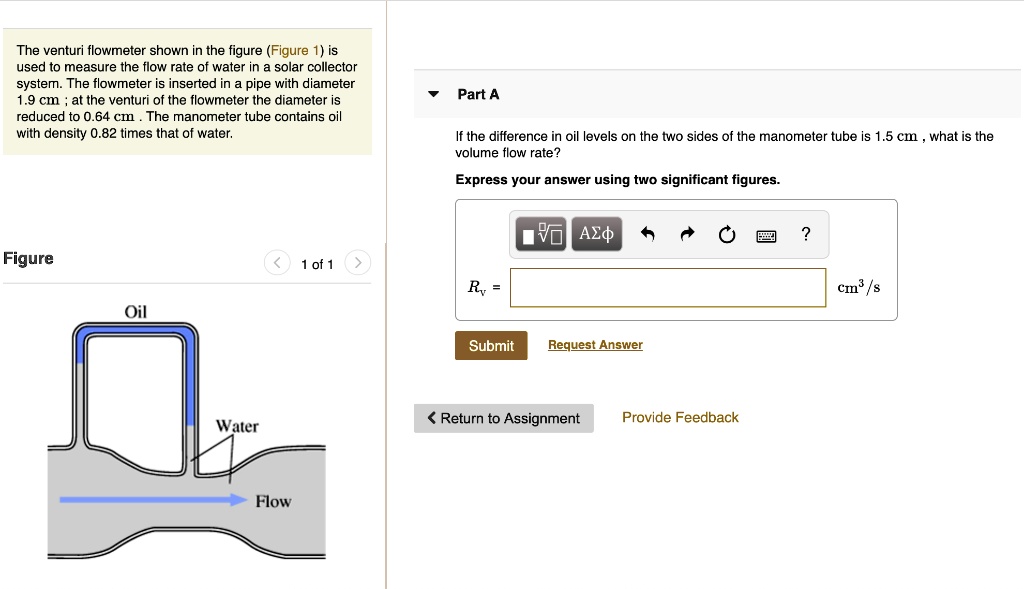 The venturi flowmeter shown in the figure (Figure 1) is used to measure the flow rate of water in a solar collector system. The flowmeter is inserted in a pipe with diameter 1.9 cm ; at the venturi of the flowmeter the diameter is reduced to 0.64 cm . The manometer tube contains oil with density 0.82 times that of water.

Figure

1 of 1

Oil

Water

Flow

Part A

If the difference in oil levels on the two sides of the manometer tube is 1.5 cm , what is the volume flow rate?

Express your answer using two significant figures.

ΑΣφ ?

$R_v$ =

$cm^3/s$

Submit

Request Answer

Return to Assignment

Provide Feedback