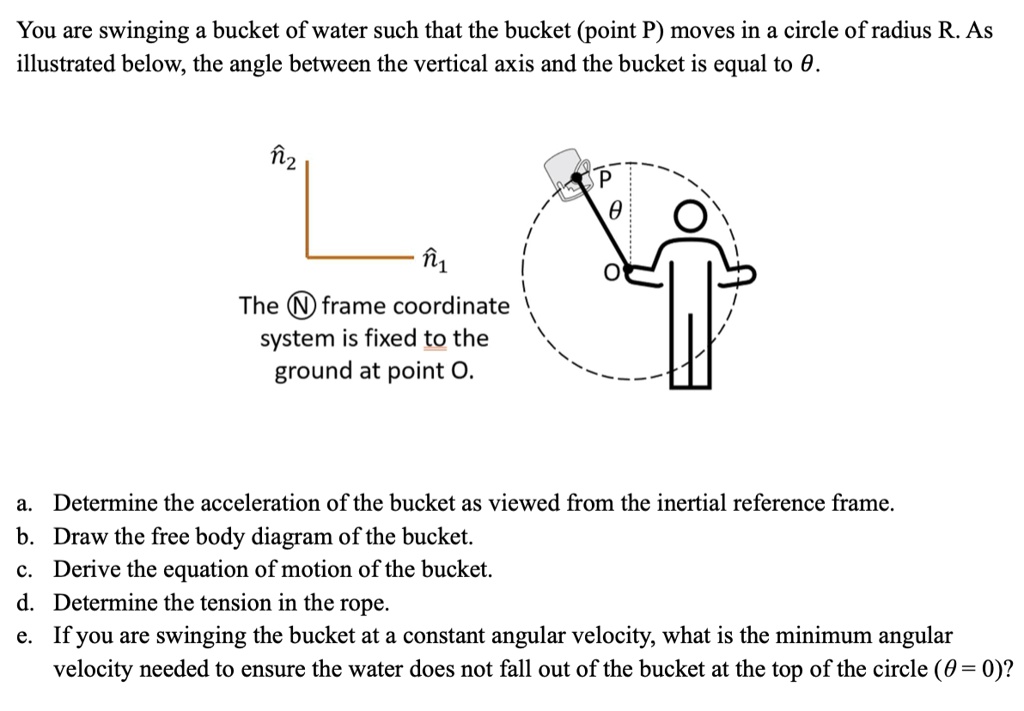 You are swinging a bucket of water such that the bucket (point P) moves in a circle of radius R. As illustrated below, the angle between the vertical axis and the bucket is equal to $\theta$.

$\hat{n}_2$

$\hat{n}_1$

The Ⓝ frame coordinate system is fixed to the ground at point O.

P

$\theta$

O

a. Determine the acceleration of the bucket as viewed from the inertial reference frame.
b. Draw the free body diagram of the bucket.
c. Derive the equation of motion of the bucket.
d. Determine the tension in the rope.
e. If you are swinging the bucket at a constant angular velocity, what is the minimum angular velocity needed to ensure the water does not fall out of the bucket at the top of the circle ($\theta = 0$)?