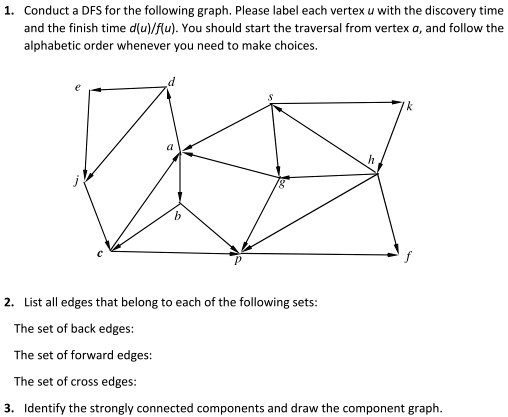 1. Conduct a DFS for the following graph. Please label each vertex $u$ with the discovery time and the finish time $d(u)/f(u)$. You should start the traversal from vertex $a$, and follow the alphabetic order whenever you need to make choices.

e
d
s
k
a
h
j
g
b
c
p
f

2. List all edges that belong to each of the following sets:

The set of back edges:

The set of forward edges:

The set of cross edges:

3. Identify the strongly connected components and draw the component graph.