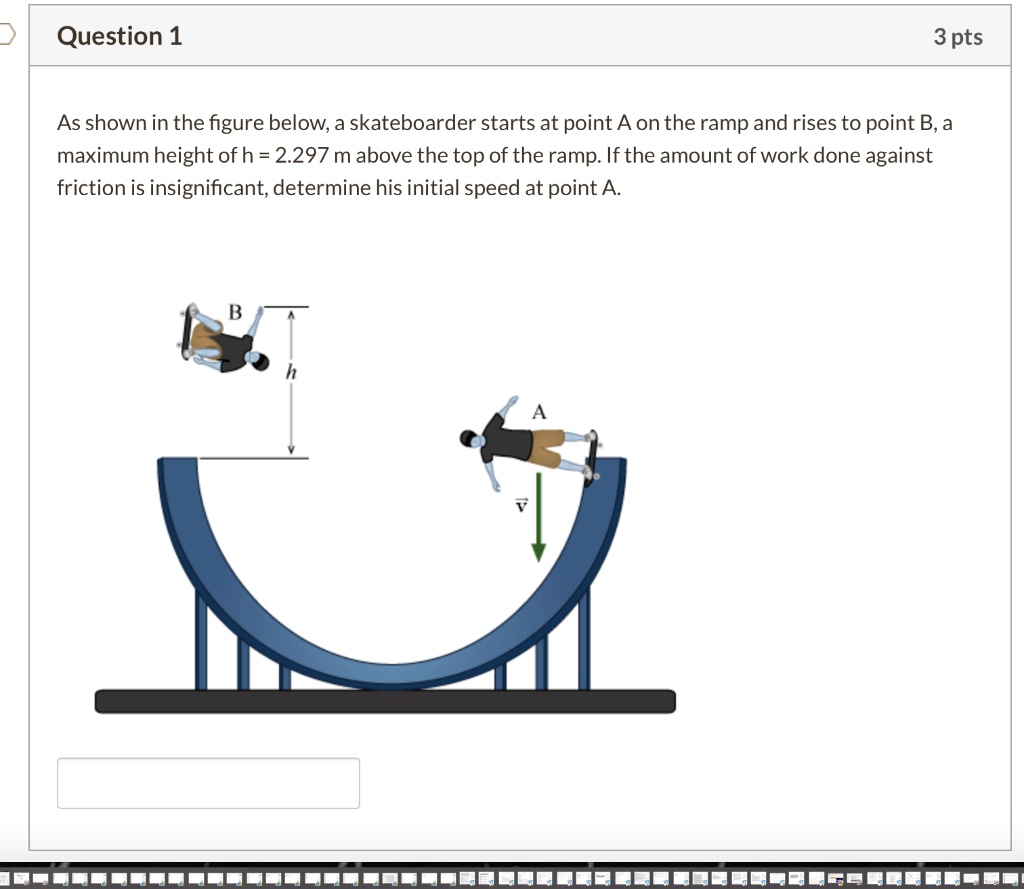 Question 1

3 pts

As shown in the figure below, a skateboarder starts at point A on the ramp and rises to point B, a maximum height of h = 2.297 m above the top of the ramp. If the amount of work done against friction is insignificant, determine his initial speed at point A.

B

$h$

A

$\vec{v}$