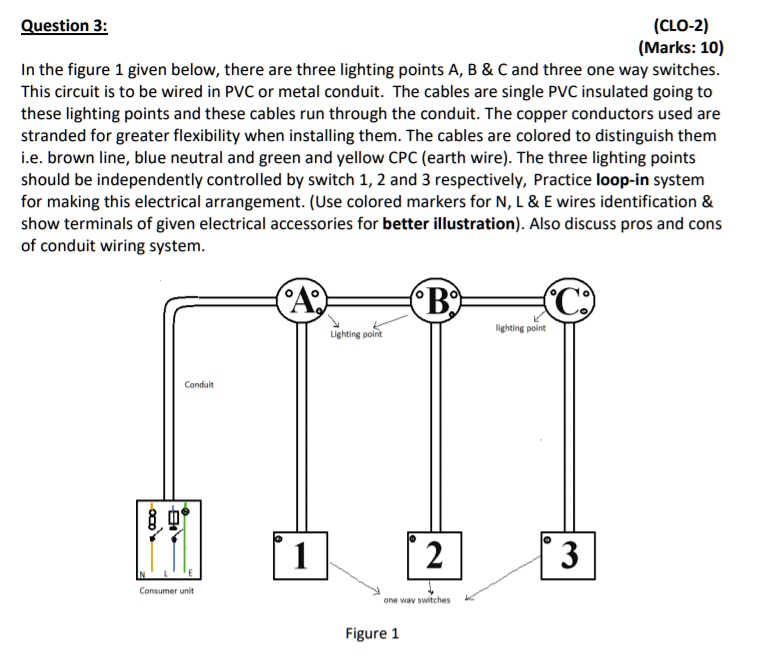 Question 3:

(CLO-2)
(Marks: 10)

In the figure 1 given below, there are three lighting points A, B & C and three one way switches. This circuit is to be wired in PVC or metal conduit. The cables are single PVC insulated going to these lighting points and these cables run through the conduit. The copper conductors used are stranded for greater flexibility when installing them. The cables are colored to distinguish them i.e. brown line, blue neutral and green and yellow CPC (earth wire). The three lighting points should be independently controlled by switch 1, 2 and 3 respectively, Practice loop-in system for making this electrical arrangement. (Use colored markers for N, L & E wires identification & show terminals of given electrical accessories for better illustration). Also discuss pros and cons of conduit wiring system.

A

B

C

Lighting point

lighting point

Conduit

N L E

Consumer unit

1

2

3

one way switches

Figure 1