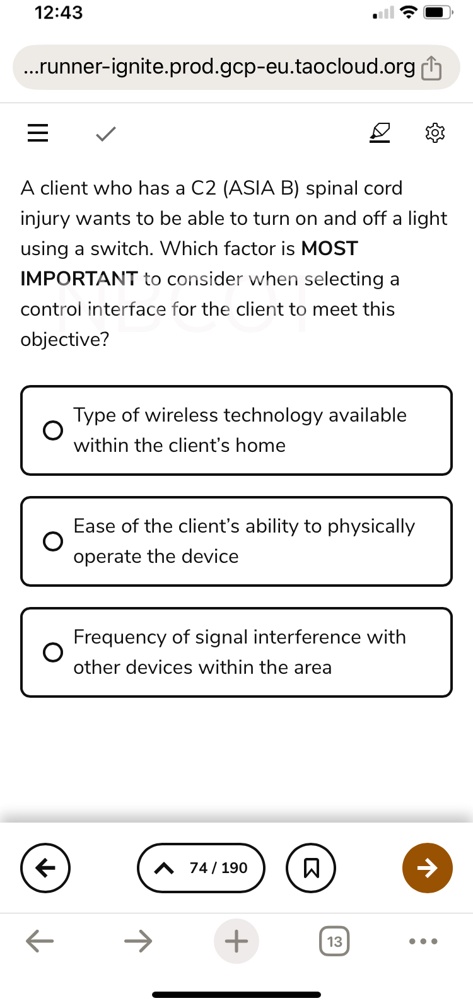 12:43

...runner-ignite.prod.gcp-eu.taocloud.org

A client who has a C2 (ASIA B) spinal cord injury wants to be able to turn on and off a light using a switch. Which factor is **MOST IMPORTANT** to consider when selecting a control interface for the client to meet this objective?

NBCOT

Type of wireless technology available within the client's home

Ease of the client's ability to physically operate the device

Frequency of signal interference with other devices within the area

74 / 190

13