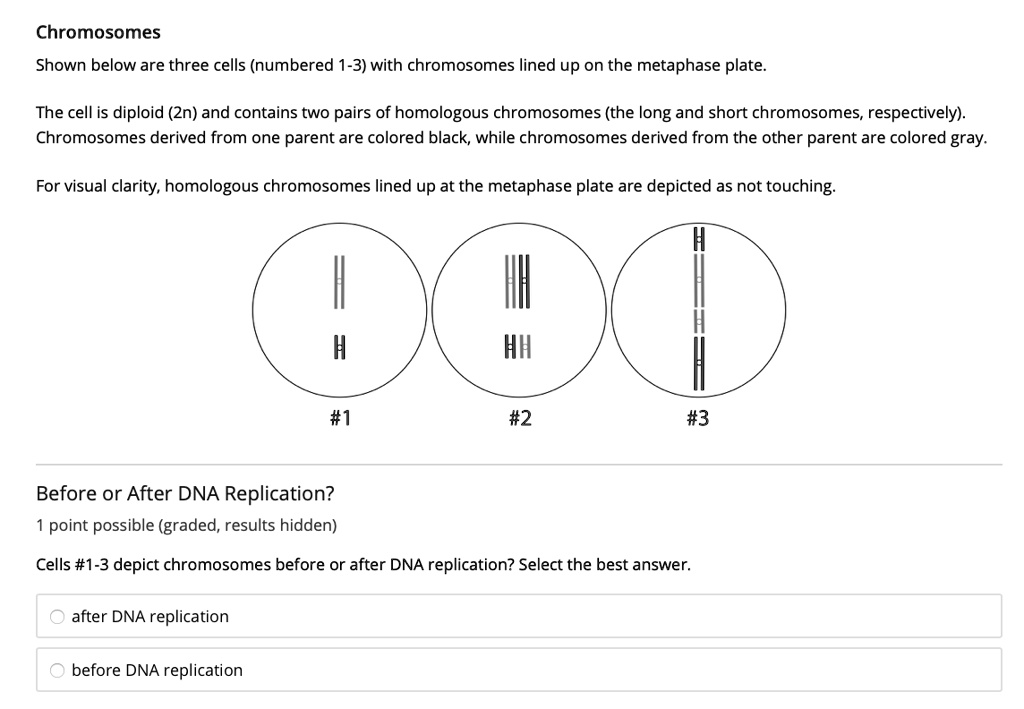 Chromosomes

Shown below are three cells (numbered 1-3) with chromosomes lined up on the metaphase plate.

The cell is diploid (2n) and contains two pairs of homologous chromosomes (the long and short chromosomes, respectively). Chromosomes derived from one parent are colored black, while chromosomes derived from the other parent are colored gray.

For visual clarity, homologous chromosomes lined up at the metaphase plate are depicted as not touching.

#1

#2

#3

Before or After DNA Replication?

1 point possible (graded, results hidden)

Cells #1-3 depict chromosomes before or after DNA replication? Select the best answer.

after DNA replication

before DNA replication