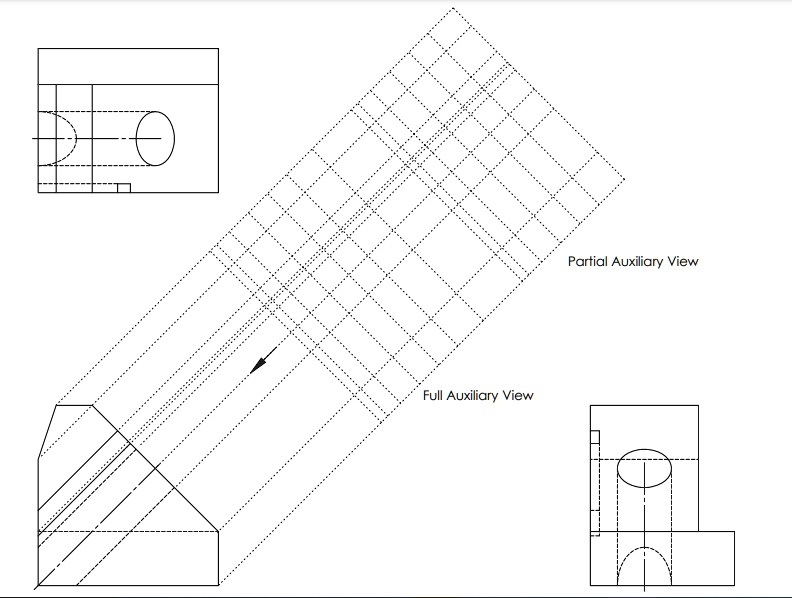 Partial Auxiliary View

Full Auxiliary View