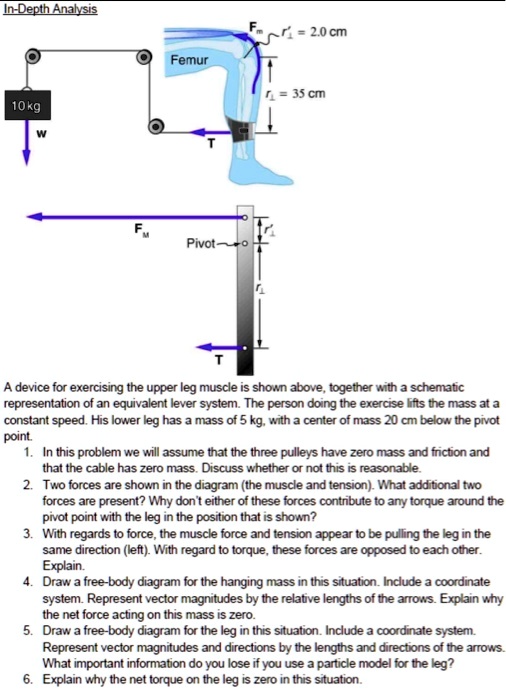 In-Depth Analysis

$F_m$ $r'_\perp = 2.0$ cm

Femur

$r_\perp = 35$ cm

10 kg

w

T

$F_M$

Pivot

$r'_\perp$

$r_\perp$

T

A device for exercising the upper leg muscle is shown above, together with a schematic representation of an equivalent lever system. The person doing the exercise lifts the mass at a constant speed. His lower leg has a mass of 5 kg, with a center of mass 20 cm below the pivot point.

1. In this problem we will assume that the three pulleys have zero mass and friction and that the cable has zero mass. Discuss whether or not this is reasonable.
2. Two forces are shown in the diagram (the muscle and tension). What additional two forces are present? Why don't either of these forces contribute to any torque around the pivot point with the leg in the position that is shown?
3. With regards to force, the muscle force and tension appear to be pulling the leg in the same direction (left). With regard to torque, these forces are opposed to each other. Explain.
4. Draw a free-body diagram for the hanging mass in this situation. Include a coordinate system. Represent vector magnitudes by the relative lengths of the arrows. Explain why the net force acting on this mass is zero.
5. Draw a free-body diagram for the leg in this situation. Include a coordinate system. Represent vector magnitudes and directions by the lengths and directions of the arrows. What important information do you lose if you use a particle model for the leg?
6. Explain why the net torque on the leg is zero in this situation.