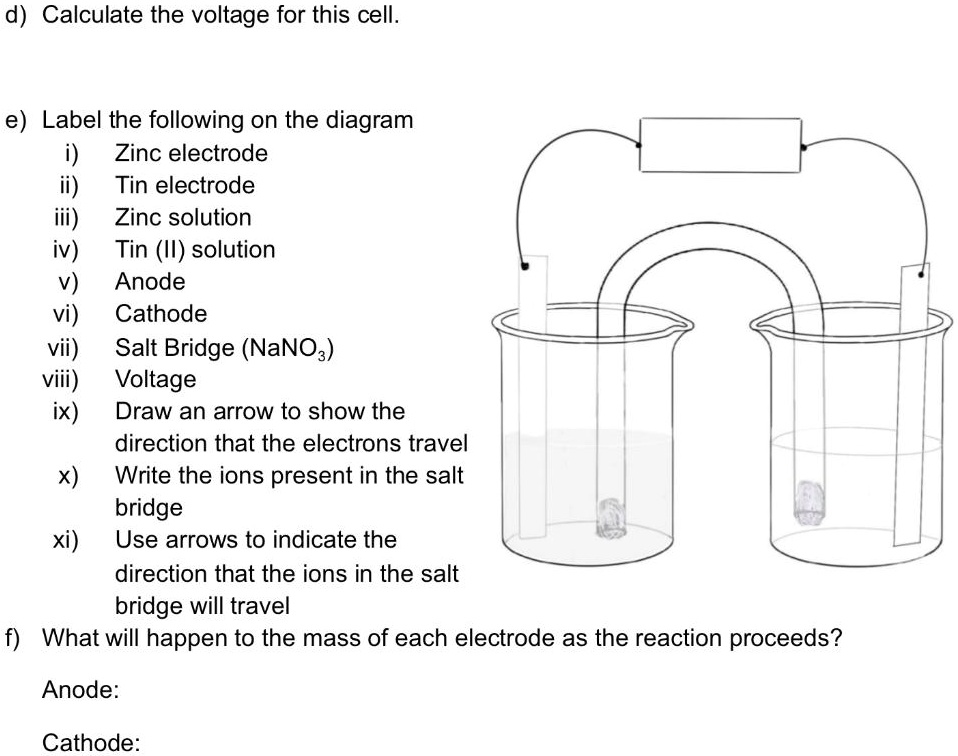 d) Calculate the voltage for this cell.

e) Label the following on the diagram
i) Zinc electrode
ii) Tin electrode
iii) Zinc solution
iv) Tin (II) solution
v) Anode
vi) Cathode
vii) Salt Bridge ($NaNO_3$)
viii) Voltage
ix) Draw an arrow to show the direction that the electrons travel
x) Write the ions present in the salt bridge
xi) Use arrows to indicate the direction that the ions in the salt bridge will travel

f) What will happen to the mass of each electrode as the reaction proceeds?

Anode:

Cathode: