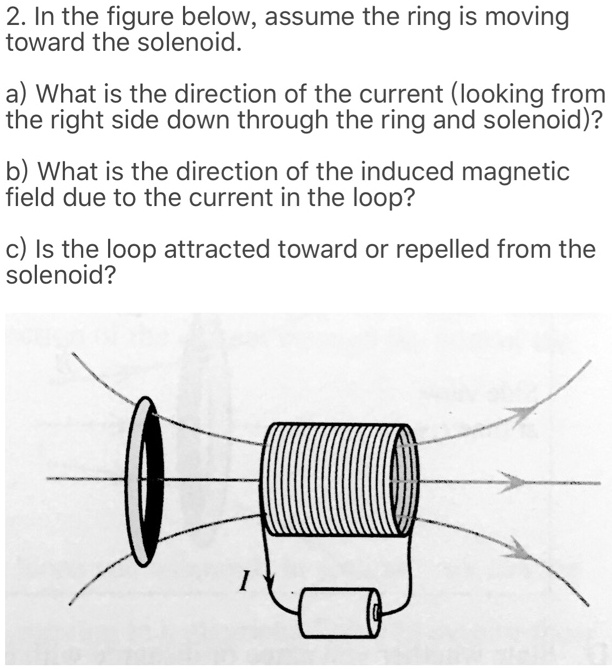 2. In the figure below, assume the ring is moving toward the solenoid.

a) What is the direction of the current (looking from the right side down through the ring and solenoid)?

b) What is the direction of the induced magnetic field due to the current in the loop?

c) Is the loop attracted toward or repelled from the solenoid?

$I$