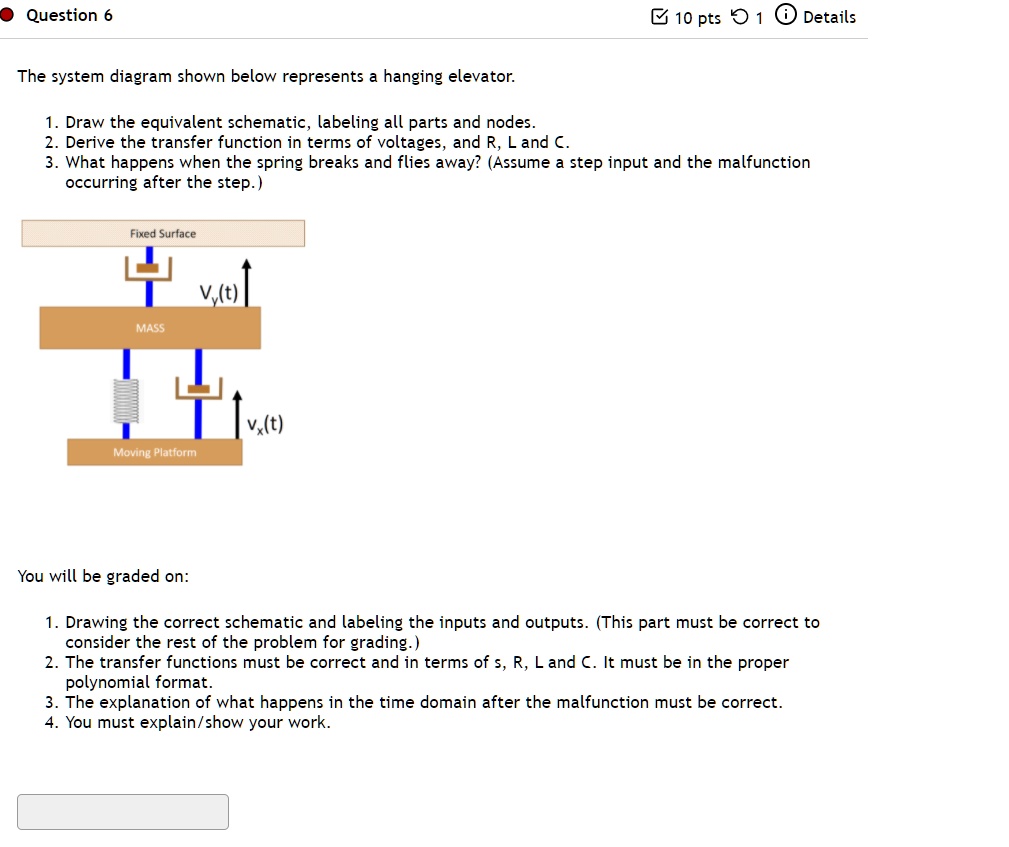 Question 6

10 pts 1 Details

The system diagram shown below represents a hanging elevator.

1. Draw the equivalent schematic, labeling all parts and nodes.
2. Derive the transfer function in terms of voltages, and R, L and C.
3. What happens when the spring breaks and flies away? (Assume a step input and the malfunction occurring after the step.)

Fixed Surface

$V_y(t)$

MASS

$v_x(t)$

Moving Platform

You will be graded on:

1. Drawing the correct schematic and labeling the inputs and outputs. (This part must be correct to consider the rest of the problem for grading.)
2. The transfer functions must be correct and in terms of s, R, L and C. It must be in the proper polynomial format.
3. The explanation of what happens in the time domain after the malfunction must be correct.
4. You must explain/show your work.