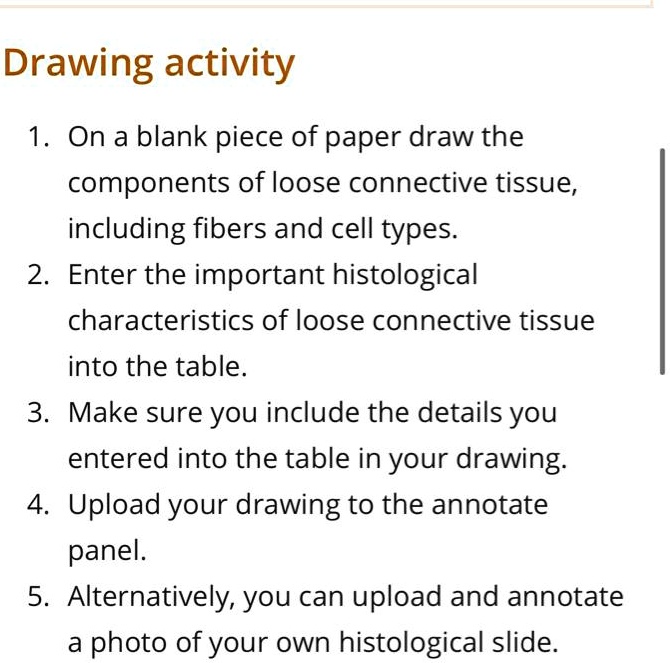 Drawing activity

1. On a blank piece of paper draw the components of loose connective tissue, including fibers and cell types.
2. Enter the important histological characteristics of loose connective tissue into the table.
3. Make sure you include the details you entered into the table in your drawing.
4. Upload your drawing to the annotate panel.
5. Alternatively, you can upload and annotate a photo of your own histological slide.