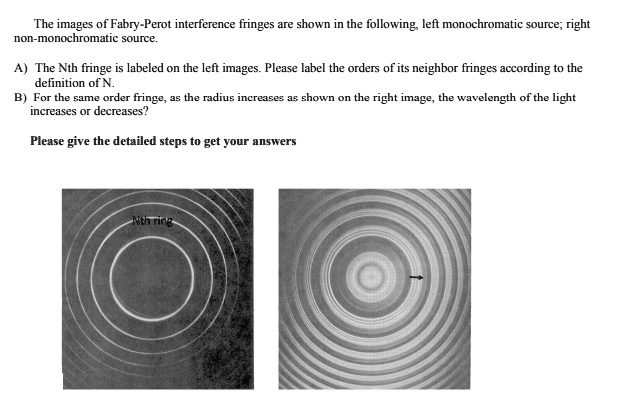 The images of Fabry-Perot interference fringes are shown in the following, left monochromatic source; right non-monochromatic source.

A) The Nth fringe is labeled on the left images. Please label the orders of its neighbor fringes according to the definition of N.
B) For the same order fringe, as the radius increases as shown on the right image, the wavelength of the light increases or decreases?

Please give the detailed steps to get your answers

Nth ring