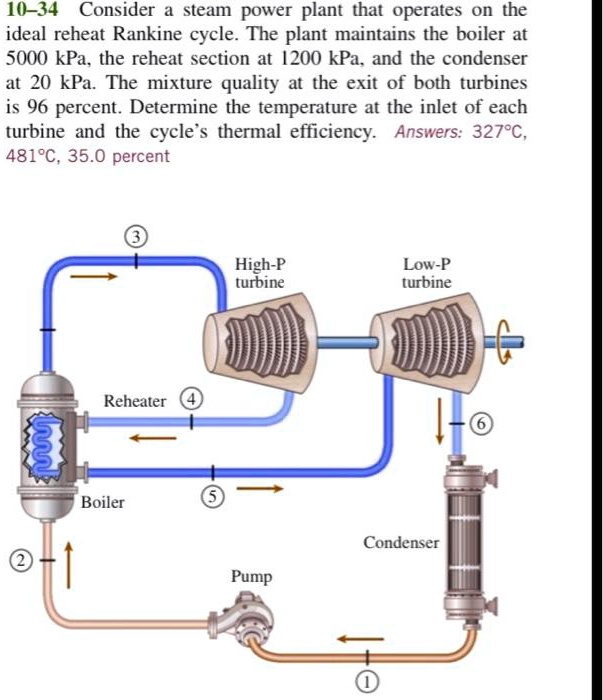 10–34 Consider a steam power plant that operates on the ideal reheat Rankine cycle. The plant maintains the boiler at 5000 kPa, the reheat section at 1200 kPa, and the condenser at 20 kPa. The mixture quality at the exit of both turbines is 96 percent. Determine the temperature at the inlet of each turbine and the cycle's thermal efficiency. Answers: 327°C, 481°C, 35.0 percent

3

High-P turbine

Low-P turbine

Reheater 4

6

5

Boiler

Condenser

2

Pump

1