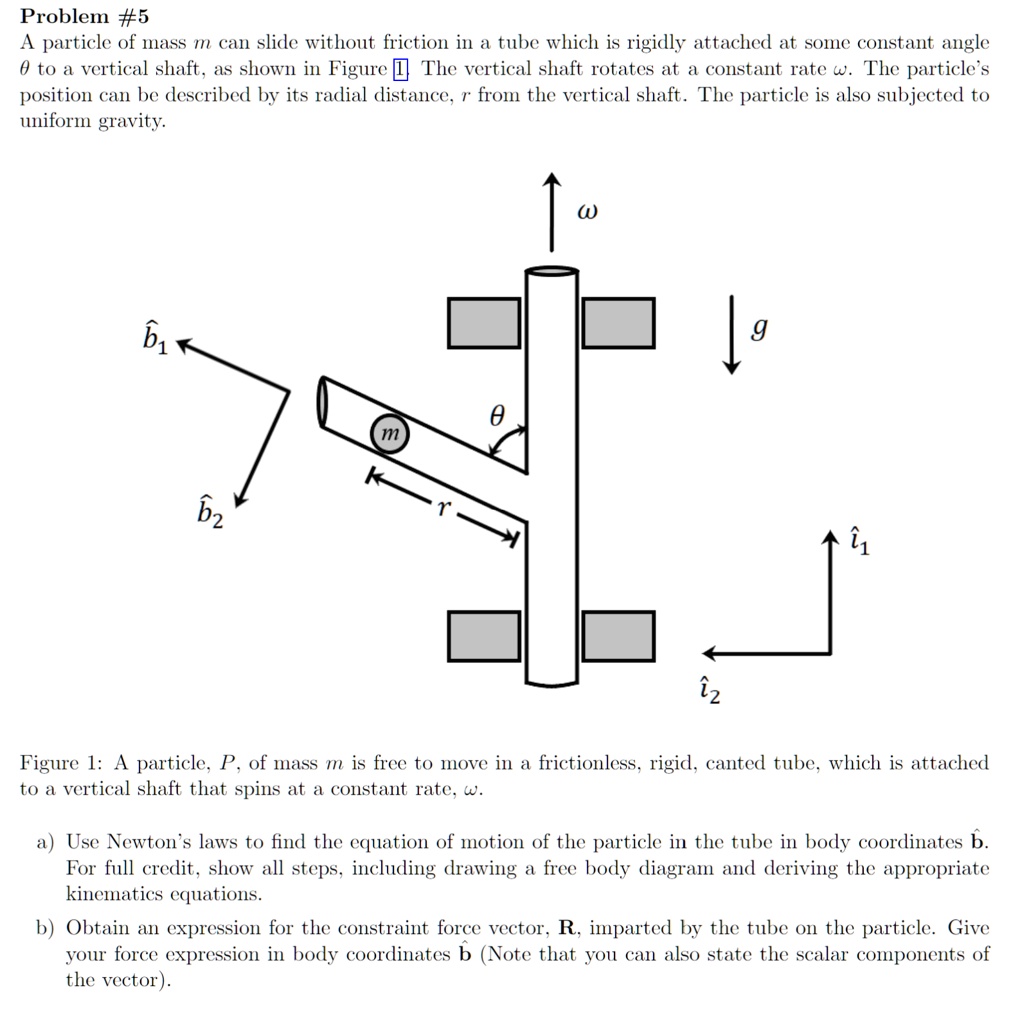 Problem #5
A particle of mass $m$ can slide without friction in a tube which is rigidly attached at some constant angle $\theta$ to a vertical shaft, as shown in Figure 1. The vertical shaft rotates at a constant rate $\omega$. The particle's position can be described by its radial distance, $r$ from the vertical shaft. The particle is also subjected to uniform gravity.

$\omega$

$\hat{b}_1$

$g$

$\theta$

$m$

$\hat{b}_2$

$r$

$\hat{\imath}_1$

$\hat{\imath}_2$

Figure 1: A particle, $P$, of mass $m$ is free to move in a frictionless, rigid, canted tube, which is attached to a vertical shaft that spins at a constant rate, $\omega$.

a) Use Newton's laws to find the equation of motion of the particle in the tube in body coordinates $\hat{\mathbf{b}}$. For full credit, show all steps, including drawing a free body diagram and deriving the appropriate kinematics equations.

b) Obtain an expression for the constraint force vector, $\mathbf{R}$, imparted by the tube on the particle. Give your force expression in body coordinates $\hat{\mathbf{b}}$ (Note that you can also state the scalar components of the vector).