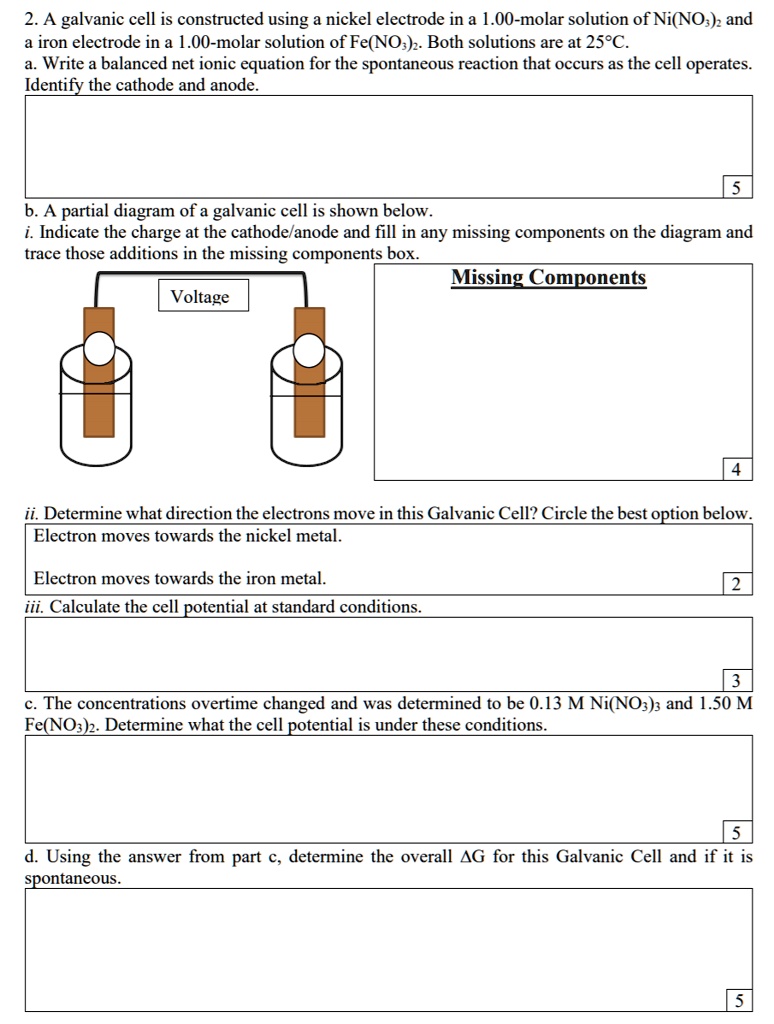 2. A galvanic cell is constructed using a nickel electrode in a 1.00-molar solution of $Ni(NO_3)_2$ and a iron electrode in a 1.00-molar solution of $Fe(NO_3)_2$. Both solutions are at 25°C.

a. Write a balanced net ionic equation for the spontaneous reaction that occurs as the cell operates. Identify the cathode and anode.

5

b. A partial diagram of a galvanic cell is shown below.

i. Indicate the charge at the cathode/anode and fill in any missing components on the diagram and trace those additions in the missing components box.

Voltage

Missing Components

4

ii. Determine what direction the electrons move in this Galvanic Cell? Circle the best option below.

Electron moves towards the nickel metal.

Electron moves towards the iron metal.

2

iii. Calculate the cell potential at standard conditions.

3

c. The concentrations overtime changed and was determined to be 0.13 M $Ni(NO_3)_3$ and 1.50 M $Fe(NO_3)_2$. Determine what the cell potential is under these conditions.

5

d. Using the answer from part c, determine the overall $\Delta G$ for this Galvanic Cell and if it is spontaneous.

5