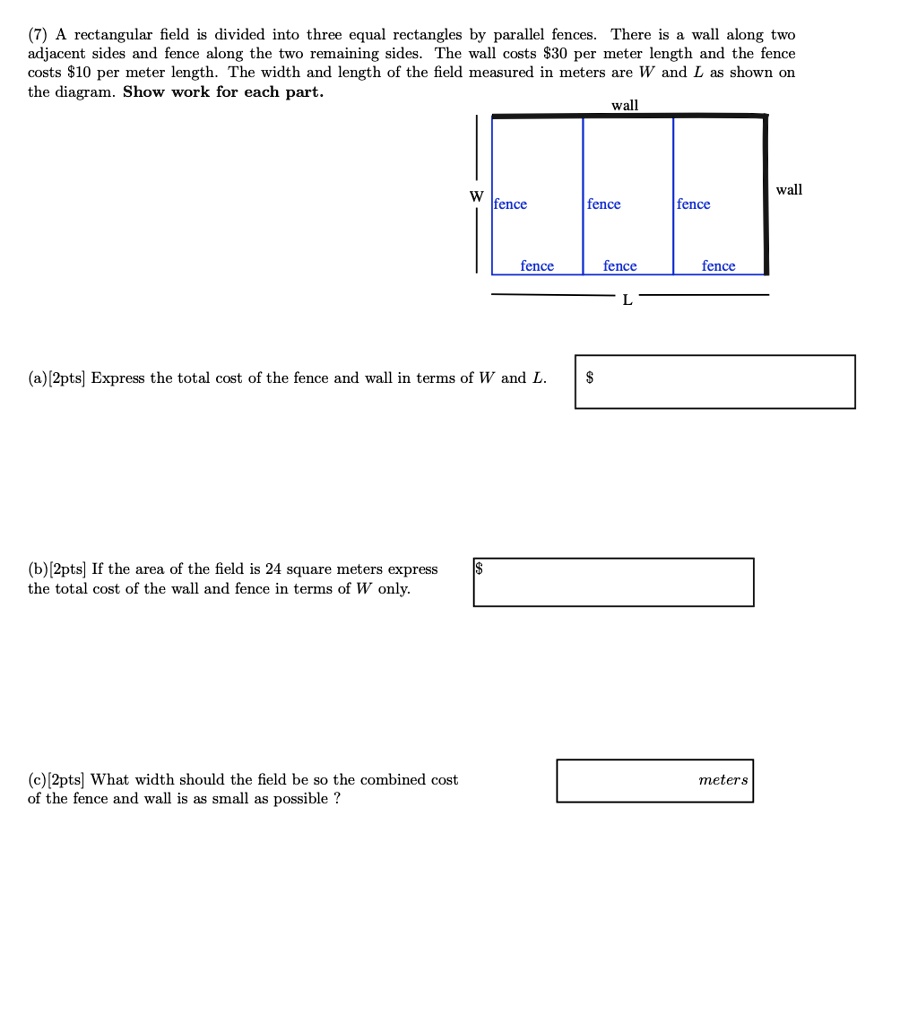 (7) A rectangular field is divided into three equal rectangles by parallel fences. There is a wall along two adjacent sides and fence along the two remaining sides. The wall costs \$30 per meter length and the fence costs \$10 per meter length. The width and length of the field measured in meters are $W$ and $L$ as shown on the diagram. **Show work for each part.**

wall

W

fence fence fence

wall

fence fence fence

L

(a)[2pts] Express the total cost of the fence and wall in terms of $W$ and $L$.

\$

(b)[2pts] If the area of the field is 24 square meters express the total cost of the wall and fence in terms of $W$ only.

\$

(c)[2pts] What width should the field be so the combined cost of the fence and wall is as small as possible ?

meters