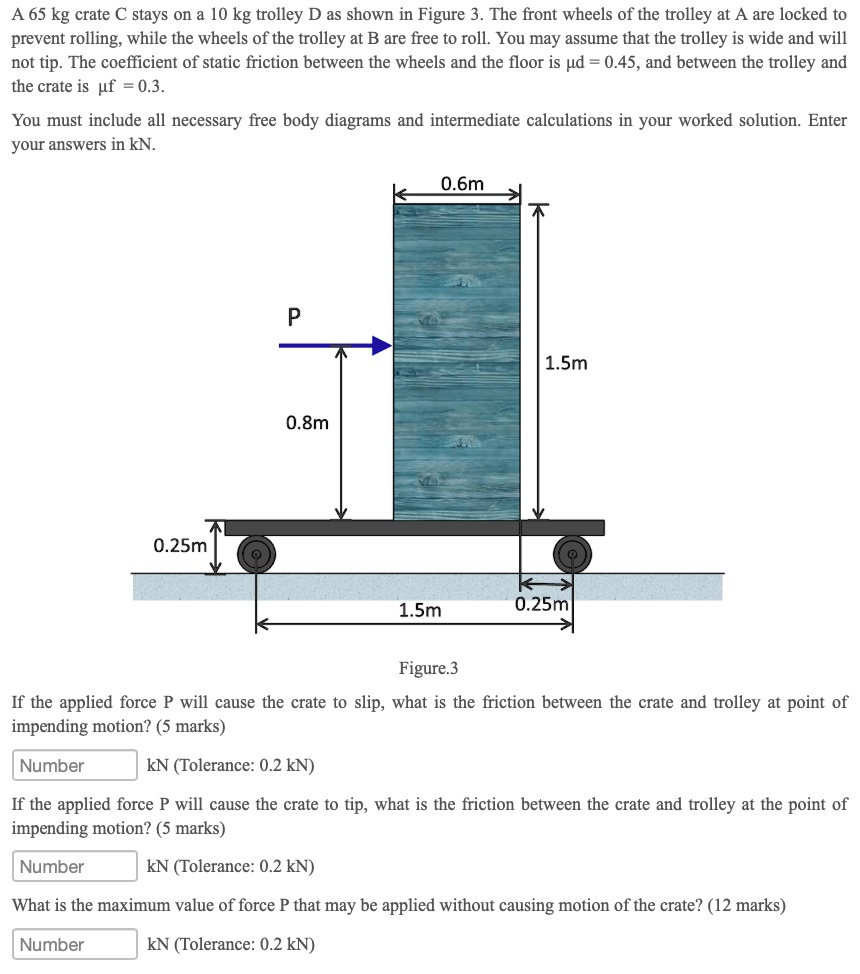 A 65 kg crate C stays on a 10 kg trolley D as shown in Figure 3. The front wheels of the trolley at A are locked to prevent rolling, while the wheels of the trolley at B are free to roll. You may assume that the trolley is wide and will not tip. The coefficient of static friction between the wheels and the floor is μd = 0.45, and between the trolley and the crate is μf = 0.3.

You must include all necessary free body diagrams and intermediate calculations in your worked solution. Enter your answers in kN.

0.6m

P

1.5m

0.8m

0.25m

1.5m

0.25m

Figure.3

If the applied force P will cause the crate to slip, what is the friction between the crate and trolley at point of impending motion? (5 marks)

Number kN (Tolerance: 0.2 kN)

If the applied force P will cause the crate to tip, what is the friction between the crate and trolley at the point of impending motion? (5 marks)

Number kN (Tolerance: 0.2 kN)

What is the maximum value of force P that may be applied without causing motion of the crate? (12 marks)

Number kN (Tolerance: 0.2 kN)