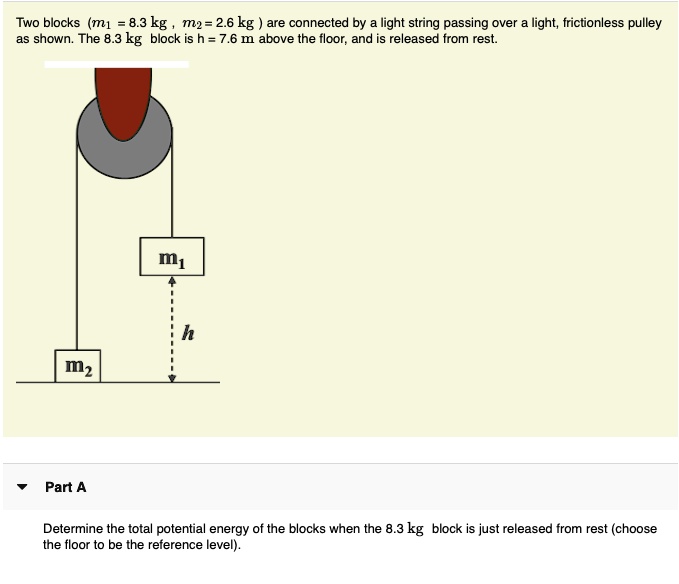 Two blocks ($m_1$ = 8.3 kg , $m_2$ = 2.6 kg ) are connected by a light string passing over a light, frictionless pulley as shown. The 8.3 kg block is h = 7.6 m above the floor, and is released from rest.

$m_1$

$h$

$m_2$

Part A

Determine the total potential energy of the blocks when the 8.3 kg block is just released from rest (choose the floor to be the reference level).