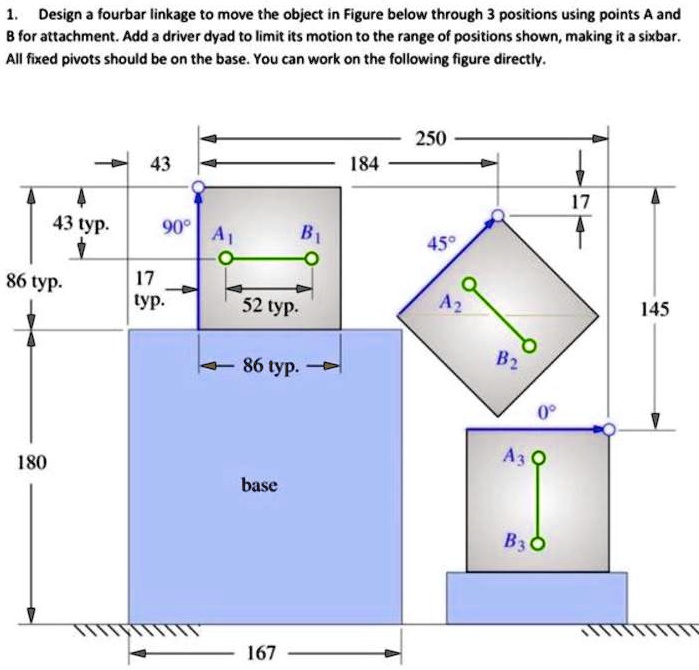 1. Design a fourbar linkage to move the object in Figure below through 3 positions using points A and B for attachment. Add a driver dyad to limit its motion to the range of positions shown, making it a sixbar. All fixed pivots should be on the base. You can work on the following figure directly.

250
43
184
17
43 typ.
90°
$A_1$
$B_1$
45°
86 typ.
17 typ.
52 typ.
$A_2$
145
86 typ.
$B_2$
0°
180
$A_3$
base
$B_3$
167