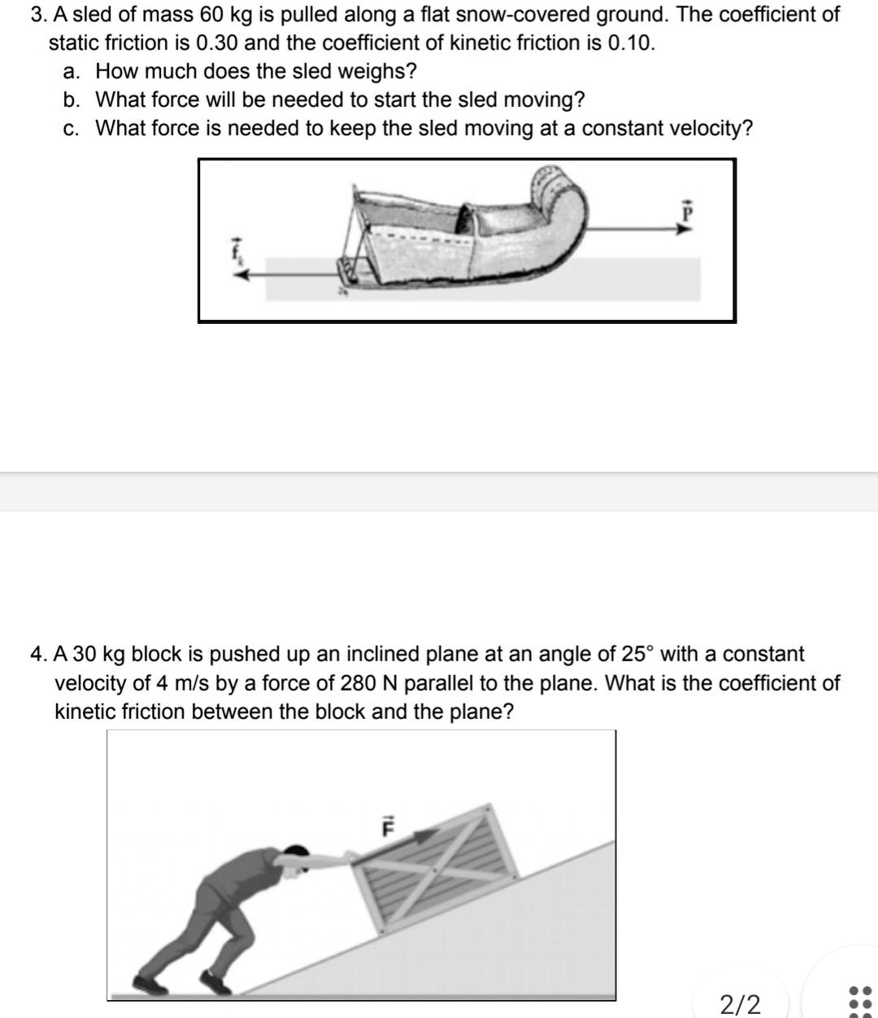 3. A sled of mass 60 kg is pulled along a flat snow-covered ground. The coefficient of static friction is 0.30 and the coefficient of kinetic friction is 0.10.

a. How much does the sled weighs?

b. What force will be needed to start the sled moving?

c. What force is needed to keep the sled moving at a constant velocity?

$\vec{f}_k$

$\vec{P}$

4. A 30 kg block is pushed up an inclined plane at an angle of 25° with a constant velocity of 4 m/s by a force of 280 N parallel to the plane. What is the coefficient of kinetic friction between the block and the plane?

$\vec{F}$

2/2