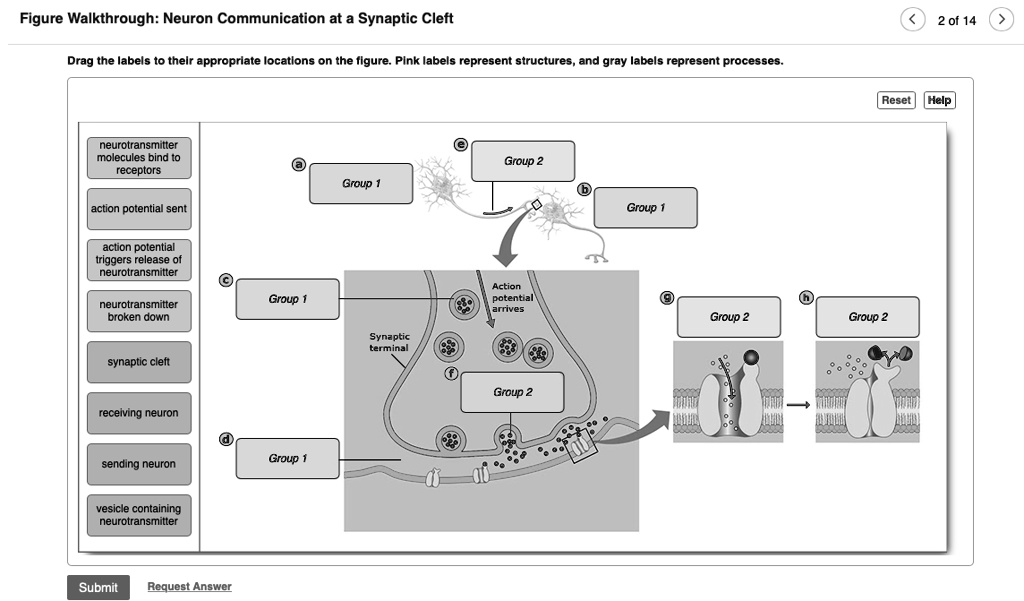 Figure Walkthrough: Neuron Communication at a Synaptic Cleft

2 of 14

Drag the labels to their appropriate locations on the figure. Pink labels represent structures, and gray labels represent processes.

Reset Help

neurotransmitter molecules bind to receptors

action potential sent

action potential triggers release of neurotransmitter

neurotransmitter broken down

synaptic cleft

receiving neuron

sending neuron

vesicle containing neurotransmitter

a Group 1

e Group 2

b Group 1

c Group 1

Action potential arrives

Synaptic terminal

f Group 2

d Group 1

g Group 2

h Group 2

Submit Request Answer