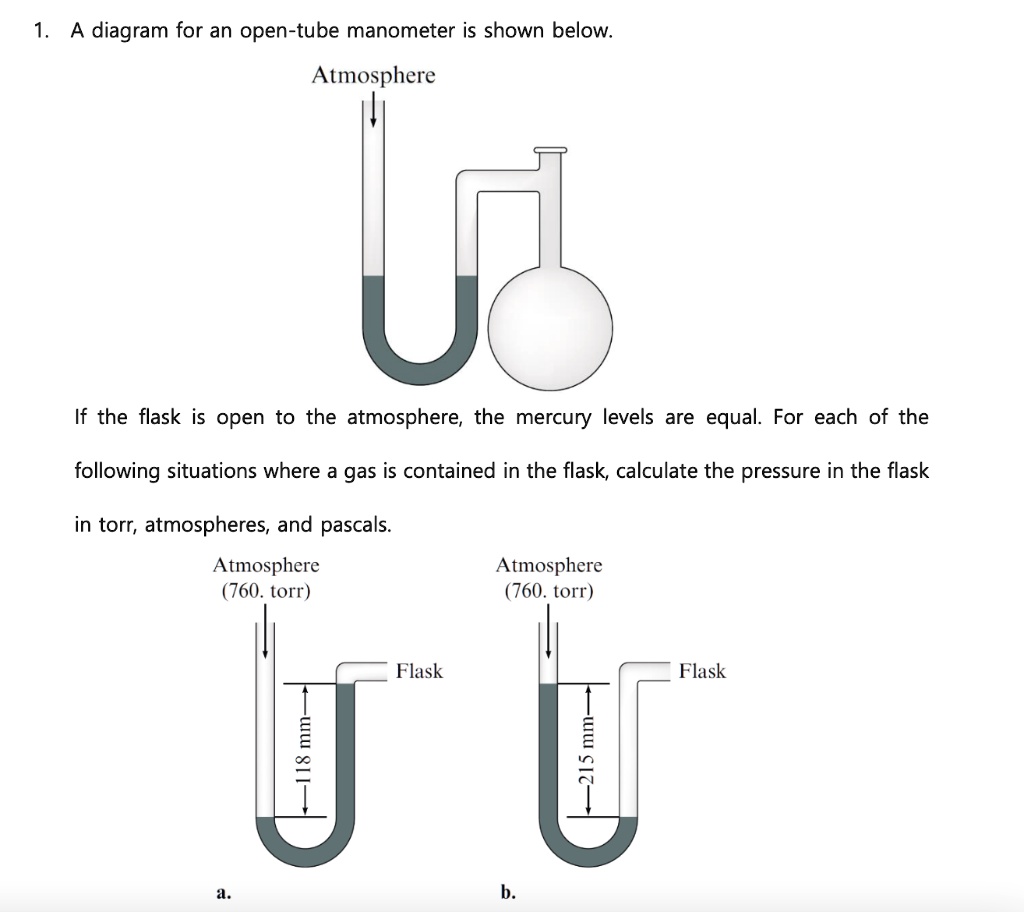 1. A diagram for an open-tube manometer is shown below.

Atmosphere

If the flask is open to the atmosphere, the mercury levels are equal. For each of the following situations where a gas is contained in the flask, calculate the pressure in the flask in torr, atmospheres, and pascals.

Atmosphere
(760. torr)

Flask

118 mm

a.

Atmosphere
(760. torr)

Flask

215 mm

b.