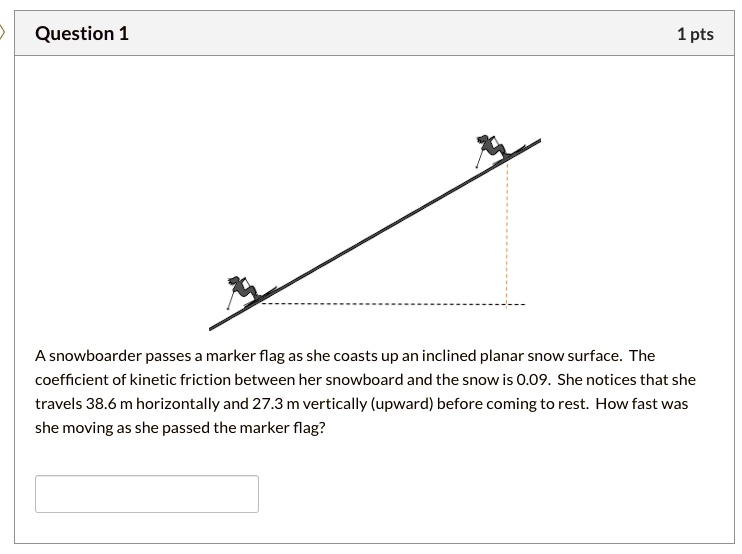 Question 1

1 pts

A snowboarder passes a marker flag as she coasts up an inclined planar snow surface. The coefficient of kinetic friction between her snowboard and the snow is 0.09. She notices that she travels 38.6 m horizontally and 27.3 m vertically (upward) before coming to rest. How fast was she moving as she passed the marker flag?