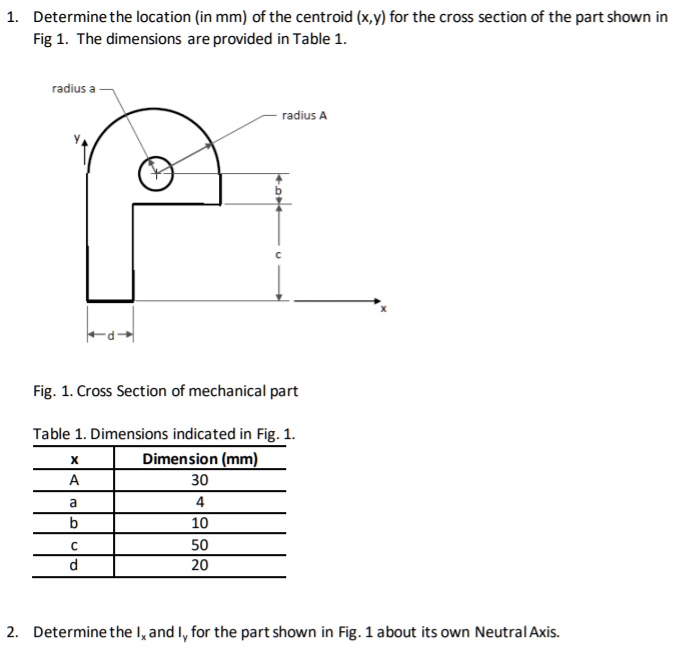 1. Determine the location (in mm) of the centroid (x,y) for the cross section of the part shown in Fig 1. The dimensions are provided in Table 1.

radius a

radius A

y

b

c

x

d

Fig. 1. Cross Section of mechanical part

Table 1. Dimensions indicated in Fig. 1.

| x | Dimension (mm) |
|---|---|
| A | 30 |
| a | 4 |
| b | 10 |
| c | 50 |
| d | 20 |

2. Determine the $I_x$ and $I_y$ for the part shown in Fig. 1 about its own Neutral Axis.