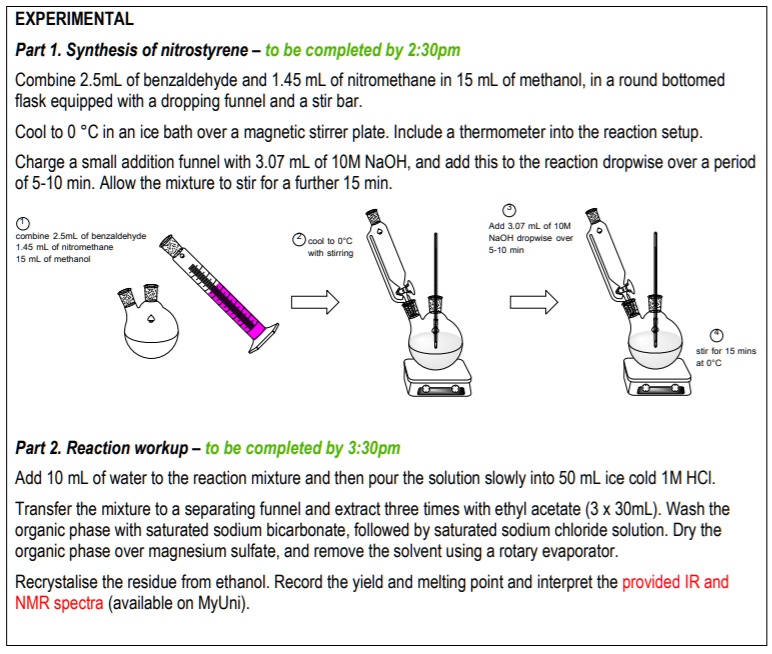 EXPERIMENTAL

Part 1. Synthesis of nitrostyrene – to be completed by 2:30pm

Combine 2.5mL of benzaldehyde and 1.45 mL of nitromethane in 15 mL of methanol, in a round bottomed flask equipped with a dropping funnel and a stir bar.

Cool to 0 °C in an ice bath over a magnetic stirrer plate. Include a thermometer into the reaction setup.

Charge a small addition funnel with 3.07 mL of 10M NaOH, and add this to the reaction dropwise over a period of 5-10 min. Allow the mixture to stir for a further 15 min.

1
combine 2.5mL of benzaldehyde
1.45 mL of nitromethane
15 mL of methanol

2 cool to 0°C with stirring

3
Add 3.07 mL of 10M NaOH dropwise over 5-10 min

4
stir for 15 mins at 0°C

Part 2. Reaction workup – to be completed by 3:30pm

Add 10 mL of water to the reaction mixture and then pour the solution slowly into 50 mL ice cold 1M HCl.

Transfer the mixture to a separating funnel and extract three times with ethyl acetate (3 x 30mL). Wash the organic phase with saturated sodium bicarbonate, followed by saturated sodium chloride solution. Dry the organic phase over magnesium sulfate, and remove the solvent using a rotary evaporator.

Recrystalise the residue from ethanol. Record the yield and melting point and interpret the provided IR and NMR spectra (available on MyUni).