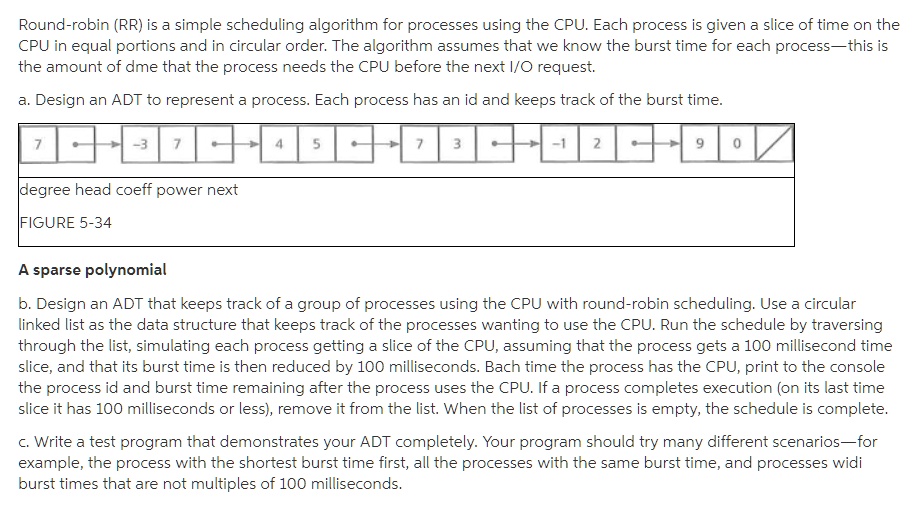 Round-robin (RR) is a simple scheduling algorithm for processes using the CPU. Each process is given a slice of time on the CPU in equal portions and in circular order. The algorithm assumes that we know the burst time for each process—this is the amount of dme that the process needs the CPU before the next I/O request.

a. Design an ADT to represent a process. Each process has an id and keeps track of the burst time.

7 -3 7 4 5 7 3 -1 2 9 0

degree head coeff power next

FIGURE 5-34

A sparse polynomial

b. Design an ADT that keeps track of a group of processes using the CPU with round-robin scheduling. Use a circular linked list as the data structure that keeps track of the processes wanting to use the CPU. Run the schedule by traversing through the list, simulating each process getting a slice of the CPU, assuming that the process gets a 100 millisecond time slice, and that its burst time is then reduced by 100 milliseconds. Bach time the process has the CPU, print to the console the process id and burst time remaining after the process uses the CPU. If a process completes execution (on its last time slice it has 100 milliseconds or less), remove it from the list. When the list of processes is empty, the schedule is complete.

c. Write a test program that demonstrates your ADT completely. Your program should try many different scenarios—for example, the process with the shortest burst time first, all the processes with the same burst time, and processes widi burst times that are not multiples of 100 milliseconds.