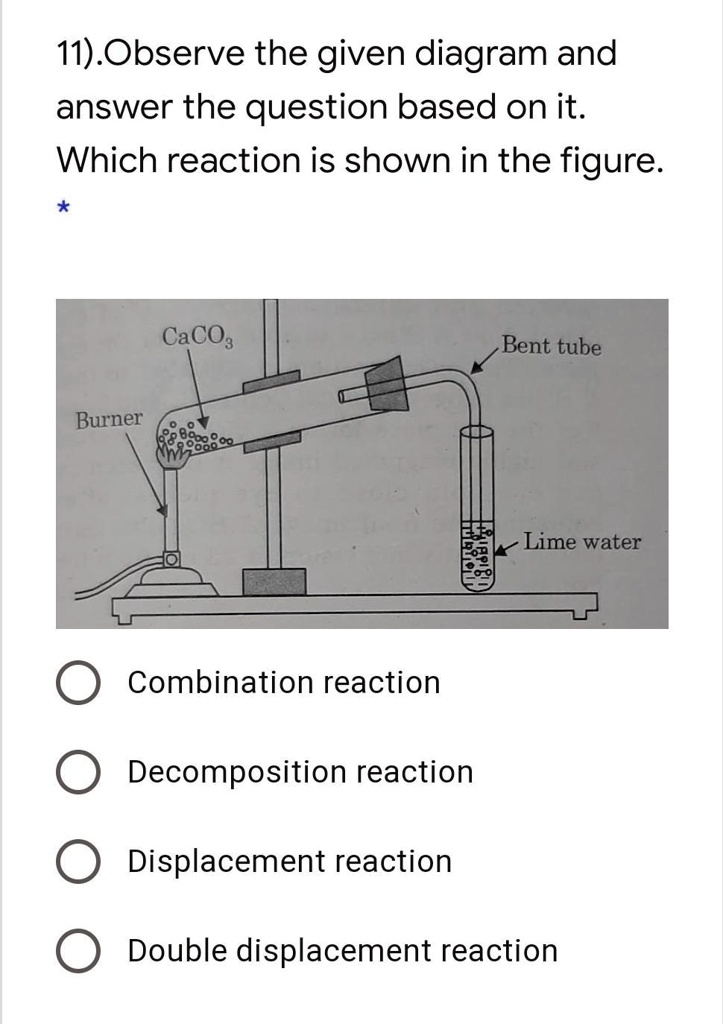 11).Observe the given diagram and answer the question based on it. Which reaction is shown in the figure.

*

$CaCO_3$

Bent tube

Burner

Lime water

Combination reaction

Decomposition reaction

Displacement reaction

Double displacement reaction