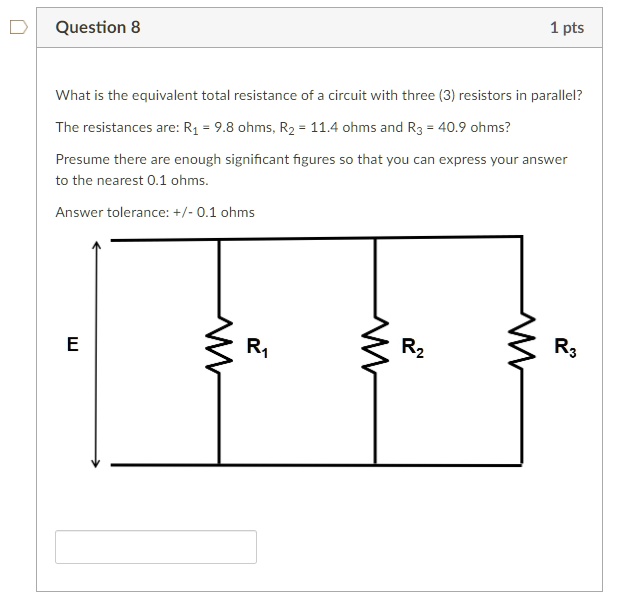 Question 8

1 pts

What is the equivalent total resistance of a circuit with three (3) resistors in parallel?

The resistances are: $R_1$ = 9.8 ohms, $R_2$ = 11.4 ohms and $R_3$ = 40.9 ohms?

Presume there are enough significant figures so that you can express your answer to the nearest 0.1 ohms.

Answer tolerance: +/- 0.1 ohms

E

$R_1$

$R_2$

$R_3$