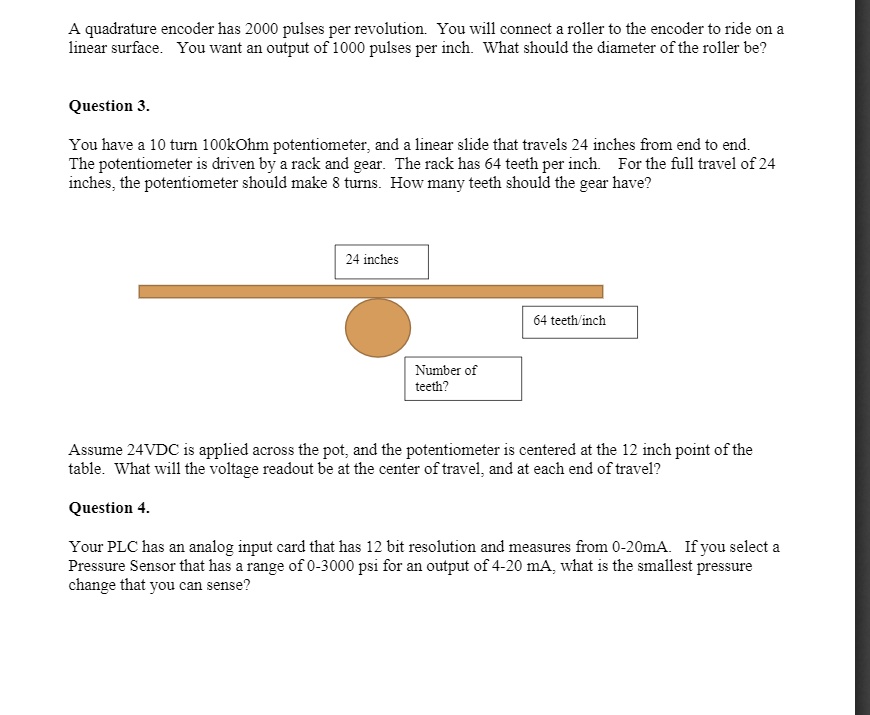 A quadrature encoder has 2000 pulses per revolution. You will connect a roller to the encoder to ride on a linear surface. You want an output of 1000 pulses per inch. What should the diameter of the roller be?

Question 3.

You have a 10 turn 100kOhm potentiometer, and a linear slide that travels 24 inches from end to end. The potentiometer is driven by a rack and gear. The rack has 64 teeth per inch. For the full travel of 24 inches, the potentiometer should make 8 turns. How many teeth should the gear have?

24 inches

64 teeth/inch

Number of teeth?

Assume 24VDC is applied across the pot, and the potentiometer is centered at the 12 inch point of the table. What will the voltage readout be at the center of travel, and at each end of travel?

Question 4.

Your PLC has an analog input card that has 12 bit resolution and measures from 0-20mA. If you select a Pressure Sensor that has a range of 0-3000 psi for an output of 4-20 mA, what is the smallest pressure change that you can sense?