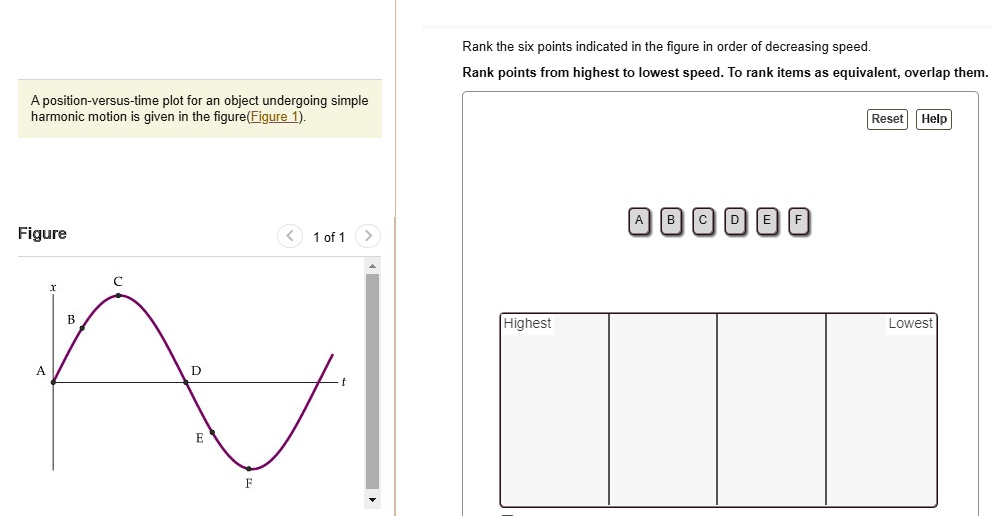 A position-versus-time plot for an object undergoing simple harmonic motion is given in the figure(Figure 1).

Figure

1 of 1

x

C

B

A

D

t

E

F

Rank the six points indicated in the figure in order of decreasing speed.

Rank points from highest to lowest speed. To rank items as equivalent, overlap them.

Reset Help

A B C D E F

Highest

Lowest