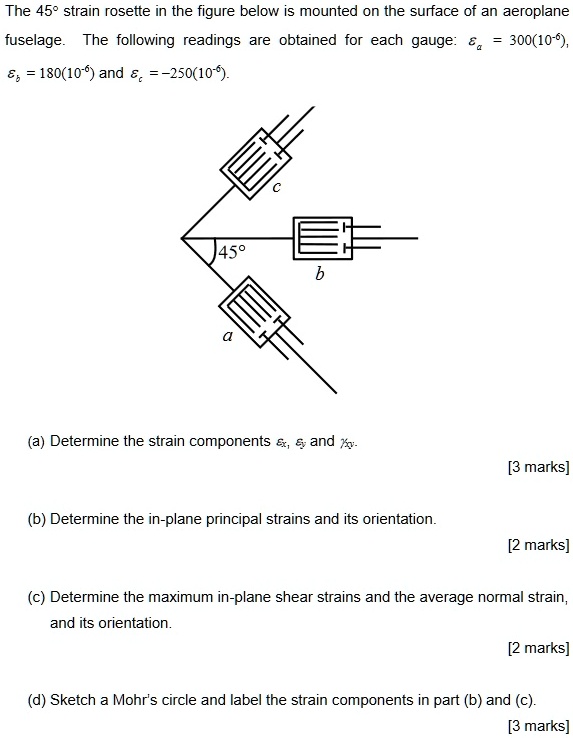 The 45° strain rosette in the figure below is mounted on the surface of an aeroplane fuselage. The following readings are obtained for each gauge: $\varepsilon_a = 300(10^{-6})$, $\varepsilon_b = 180(10^{-6})$ and $\varepsilon_c = -250(10^{-6})$.

c

45°

b

a

(a) Determine the strain components $\varepsilon_x$, $\varepsilon_y$ and $\gamma_{xy}$.

[3 marks]

(b) Determine the in-plane principal strains and its orientation.

[2 marks]

(c) Determine the maximum in-plane shear strains and the average normal strain, and its orientation.

[2 marks]

(d) Sketch a Mohr's circle and label the strain components in part (b) and (c).

[3 marks]