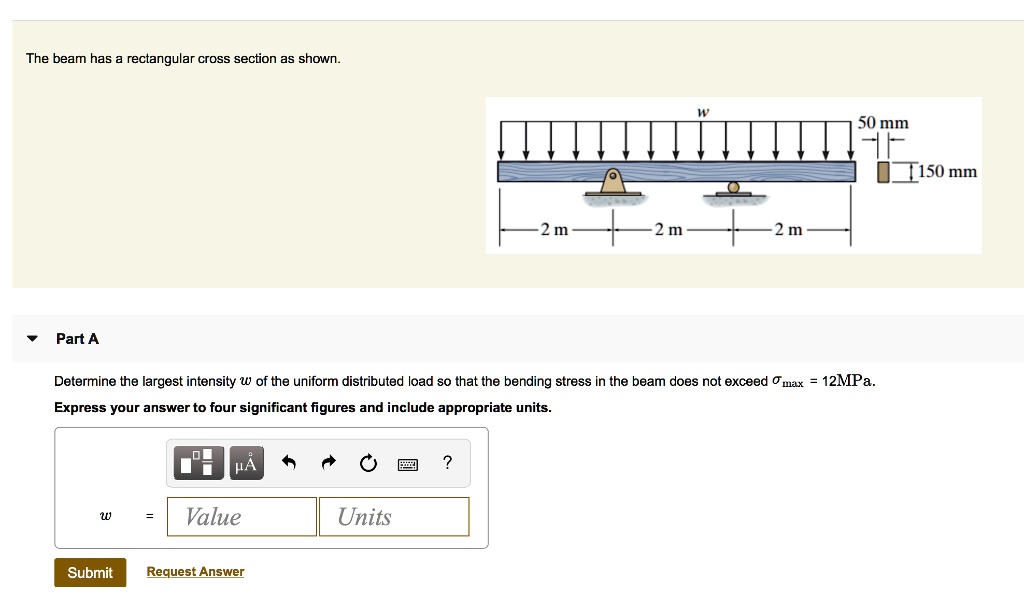 The beam has a rectangular cross section as shown.

$w$

50 mm

150 mm

2 m
2 m
2 m

Part A

Determine the largest intensity $w$ of the uniform distributed load so that the bending stress in the beam does not exceed $\sigma_{max}$ = 12MPa.

Express your answer to four significant figures and include appropriate units.

μÅ

?

$w$ = Value Units

Submit

Request Answer