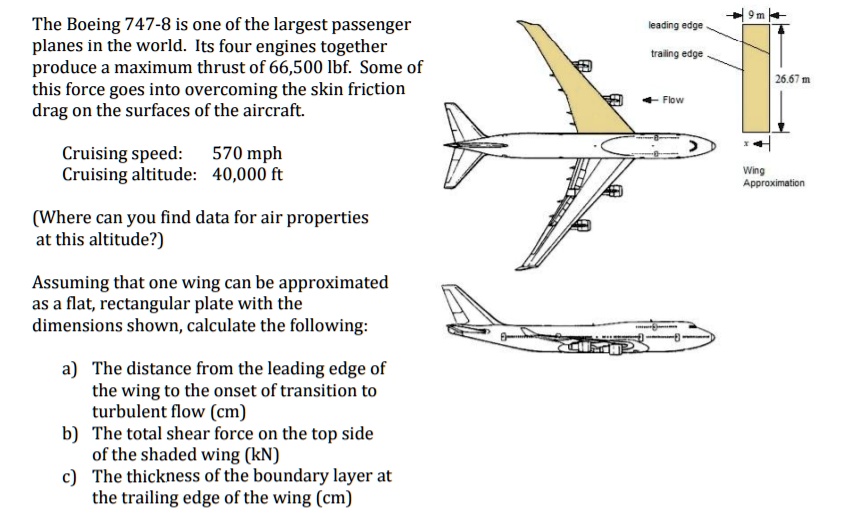 The Boeing 747-8 is one of the largest passenger planes in the world. Its four engines together produce a maximum thrust of 66,500 lbf. Some of this force goes into overcoming the skin friction drag on the surfaces of the aircraft.

Cruising speed: 570 mph
Cruising altitude: 40,000 ft

(Where can you find data for air properties at this altitude?)

Assuming that one wing can be approximated as a flat, rectangular plate with the dimensions shown, calculate the following:

a) The distance from the leading edge of the wing to the onset of transition to turbulent flow (cm)
b) The total shear force on the top side of the shaded wing (kN)
c) The thickness of the boundary layer at the trailing edge of the wing (cm)

leading edge
trailing edge
Flow
9 m
26.67 m
x
Wing Approximation