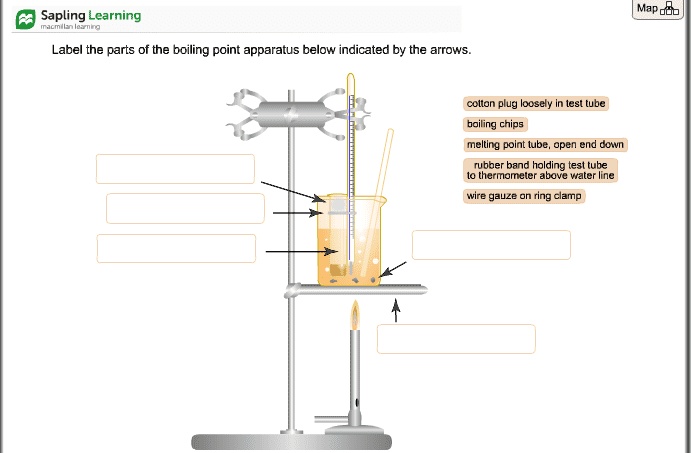 Sapling Learning
macmillan learning

Map

Label the parts of the boiling point apparatus below indicated by the arrows.

cotton plug loosely in test tube

boiling chips

melting point tube, open end down

rubber band holding test tube to thermometer above water line

wire gauze on ring clamp