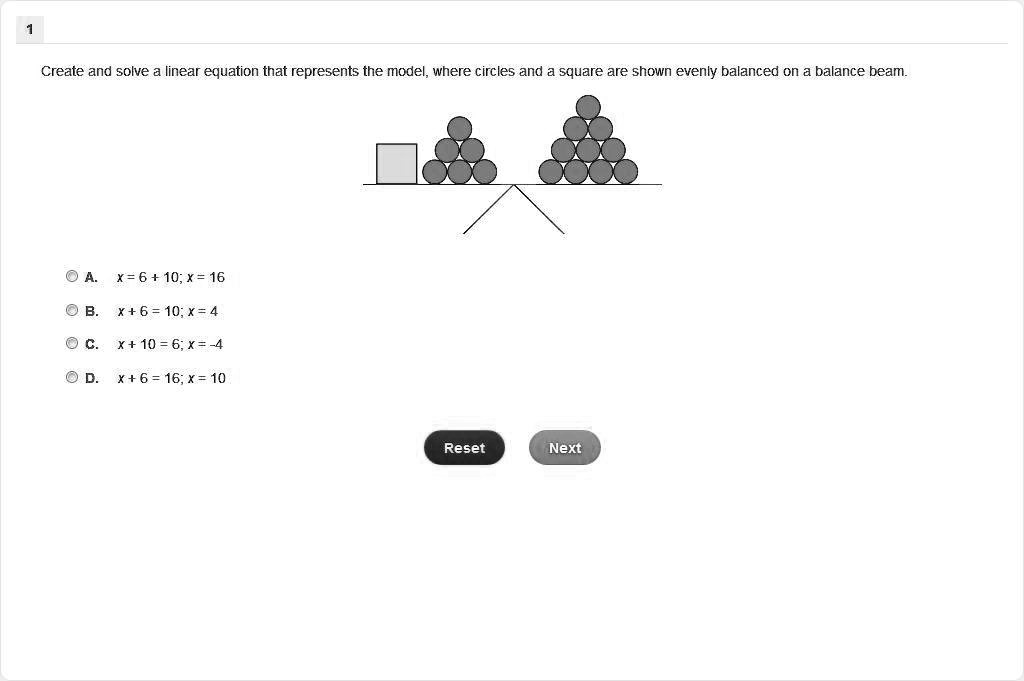 1

Create and solve a linear equation that represents the model, where circles and a square are shown evenly balanced on a balance beam.

A. $x = 6 + 10$; $x = 16$

B. $x + 6 = 10$; $x = 4$

C. $x + 10 = 6$; $x = -4$

D. $x + 6 = 16$; $x = 10$

Reset

Next