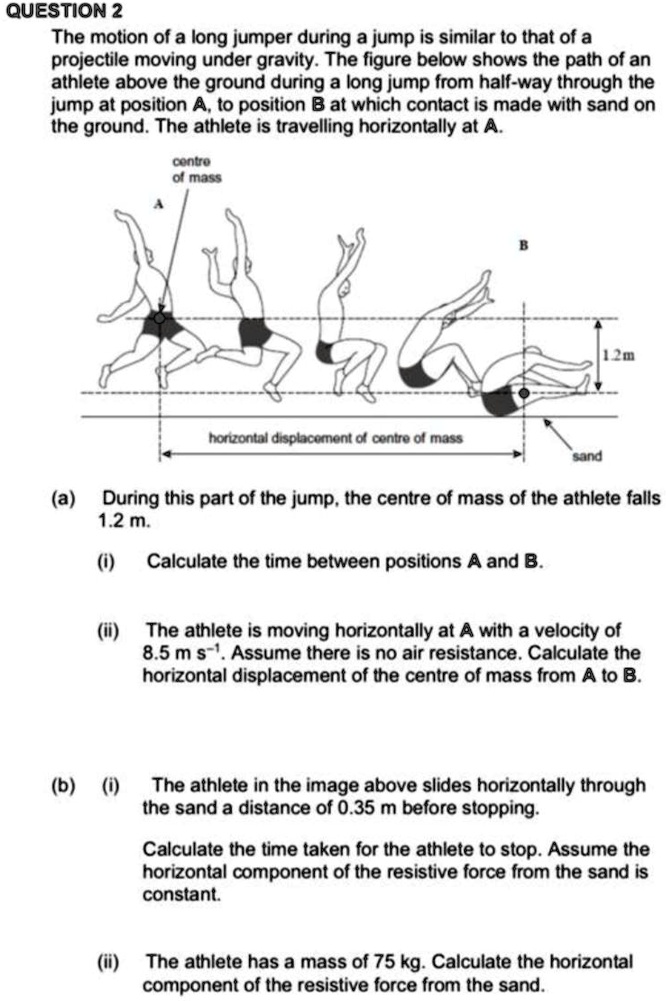 QUESTION 2

The motion of a long jumper during a jump is similar to that of a projectile moving under gravity. The figure below shows the path of an athlete above the ground during a long jump from half-way through the jump at position A, to position B at which contact is made with sand on the ground. The athlete is travelling horizontally at A.

centre of mass

A

B

1.2m

horizontal displacement of centre of mass

sand

(a) During this part of the jump, the centre of mass of the athlete falls 1.2 m.

(i) Calculate the time between positions A and B.

(ii) The athlete is moving horizontally at A with a velocity of 8.5 m s$^{-1}$. Assume there is no air resistance. Calculate the horizontal displacement of the centre of mass from A to B.

(b) (i) The athlete in the image above slides horizontally through the sand a distance of 0.35 m before stopping.

Calculate the time taken for the athlete to stop. Assume the horizontal component of the resistive force from the sand is constant.

(ii) The athlete has a mass of 75 kg. Calculate the horizontal component of the resistive force from the sand.