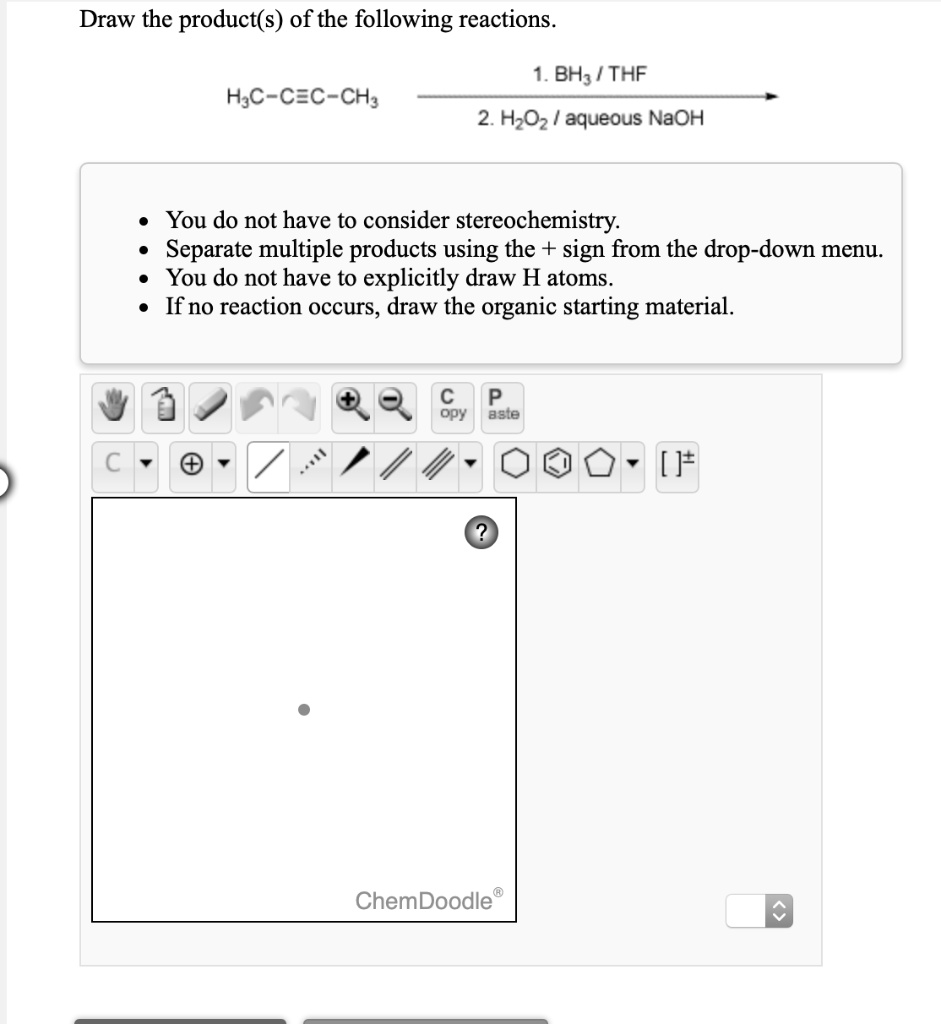 Draw the product(s) of the following reactions.

$H_3C-C\equiv C-CH_3$ $\xrightarrow[\text{2. } H_2O_2 \text{ / aqueous NaOH}]{\text{1. } BH_3 \text{ / THF}}$

- You do not have to consider stereochemistry.
- Separate multiple products using the + sign from the drop-down menu.
- You do not have to explicitly draw H atoms.
- If no reaction occurs, draw the organic starting material.

C opy P aste

C

[ ]$^{\pm}$

?

ChemDoodle®