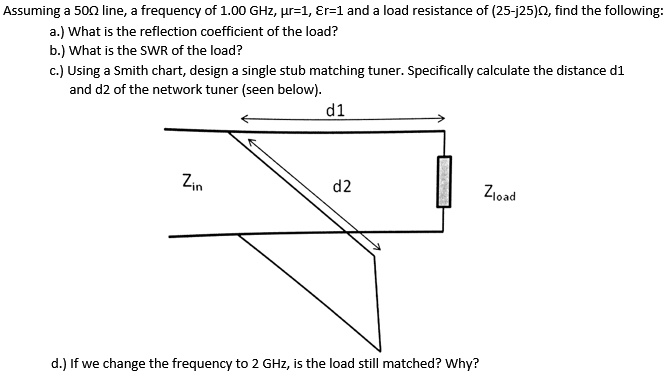 Assuming a 50Ω line, a frequency of 1.00 GHz, μr=1, Ɛr=1 and a load resistance of (25-j25)Ω, find the following:

a.) What is the reflection coefficient of the load?

b.) What is the SWR of the load?

c.) Using a Smith chart, design a single stub matching tuner. Specifically calculate the distance d1 and d2 of the network tuner (seen below).

d1

$Z_{in}$

d2

$Z_{load}$

d.) If we change the frequency to 2 GHz, is the load still matched? Why?