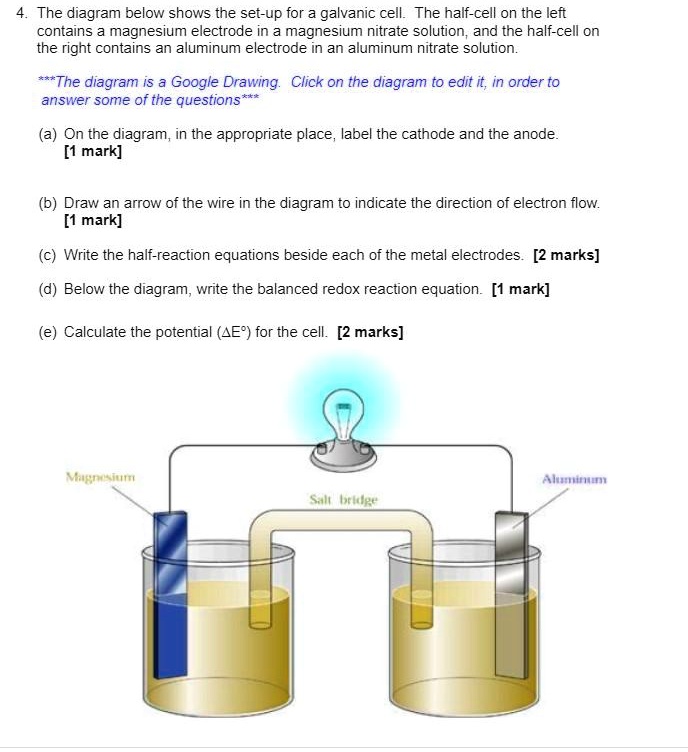 4. The diagram below shows the set-up for a galvanic cell. The half-cell on the left contains a magnesium electrode in a magnesium nitrate solution, and the half-cell on the right contains an aluminum electrode in an aluminum nitrate solution.

***The diagram is a Google Drawing. Click on the diagram to edit it, in order to answer some of the questions***

(a) On the diagram, in the appropriate place, label the cathode and the anode. [1 mark]

(b) Draw an arrow of the wire in the diagram to indicate the direction of electron flow. [1 mark]

(c) Write the half-reaction equations beside each of the metal electrodes. [2 marks]

(d) Below the diagram, write the balanced redox reaction equation. [1 mark]

(e) Calculate the potential ($\Delta E°$) for the cell. [2 marks]

Magnesium

Salt bridge

Aluminum