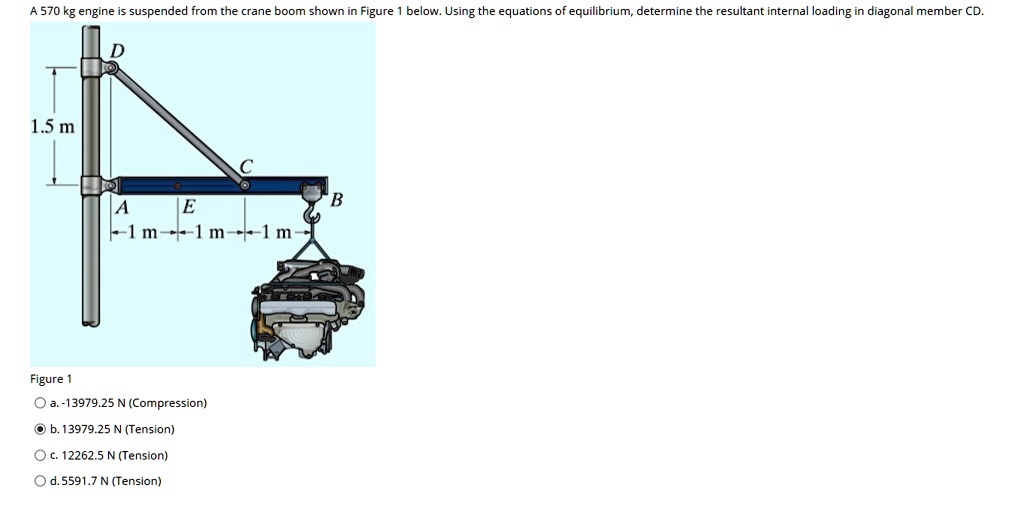 A 570 kg engine is suspended from the crane boom shown in Figure 1 below. Using the equations of equilibrium, determine the resultant internal loading in diagonal member CD.

D
1.5 m
C
B
A
E
1 m 1 m 1 m

Figure 1

a. -13979.25 N (Compression)

b. 13979.25 N (Tension)

c. 12262.5 N (Tension)

d. 5591.7 N (Tension)