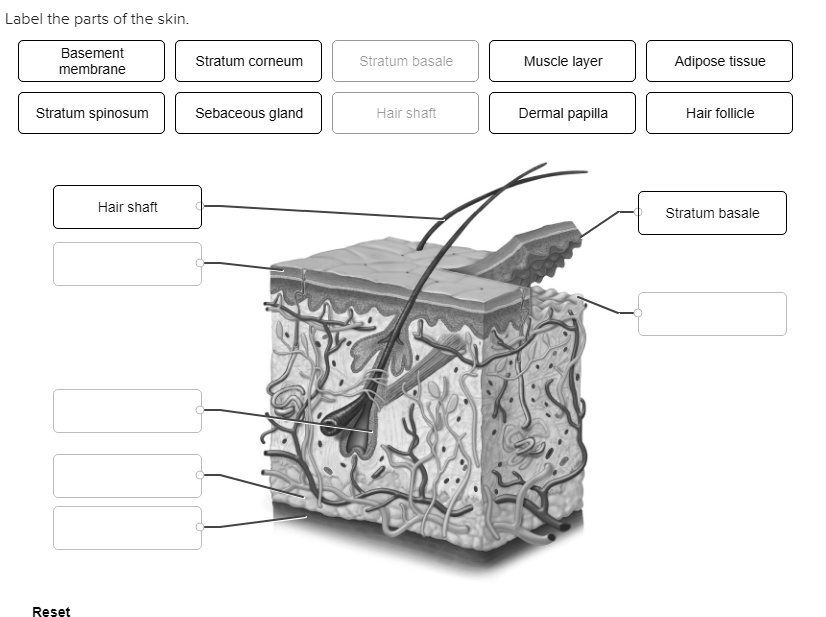 Label the parts of the skin.

Basement membrane
Stratum corneum
Stratum basale
Muscle layer
Adipose tissue
Stratum spinosum
Sebaceous gland
Hair shaft
Dermal papilla
Hair follicle

Hair shaft

Stratum basale

Reset