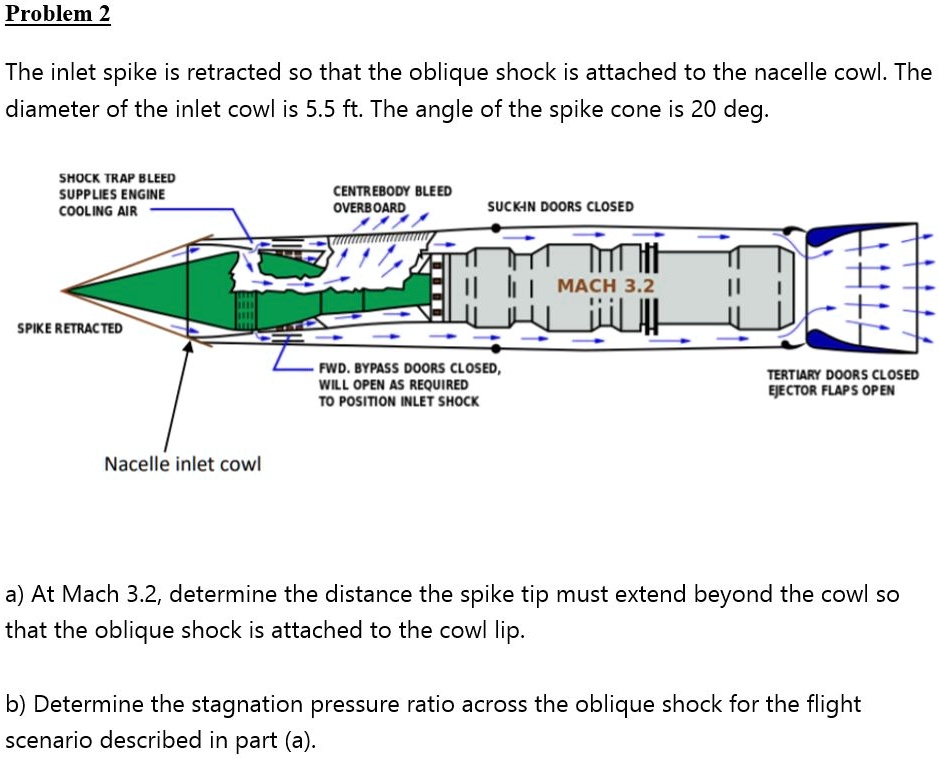 Problem 2

The inlet spike is retracted so that the oblique shock is attached to the nacelle cowl. The diameter of the inlet cowl is 5.5 ft. The angle of the spike cone is 20 deg.

SHOCK TRAP BLEED SUPPLIES ENGINE COOLING AIR

CENTREBODY BLEED OVERBOARD

SUCK-IN DOORS CLOSED

MACH 3.2

SPIKE RETRACTED

FWD. BYPASS DOORS CLOSED, WILL OPEN AS REQUIRED TO POSITION INLET SHOCK

TERTIARY DOORS CLOSED EJECTOR FLAPS OPEN

Nacelle inlet cowl

a) At Mach 3.2, determine the distance the spike tip must extend beyond the cowl so that the oblique shock is attached to the cowl lip.

b) Determine the stagnation pressure ratio across the oblique shock for the flight scenario described in part (a).