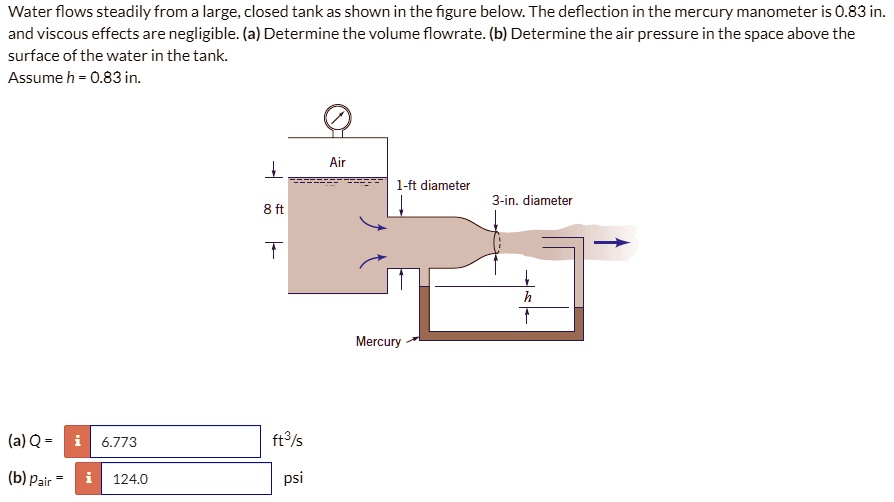 Water flows steadily from a large, closed tank as shown in the figure below. The deflection in the mercury manometer is 0.83 in. and viscous effects are negligible. (a) Determine the volume flowrate. (b) Determine the air pressure in the space above the surface of the water in the tank.
Assume $h$ = 0.83 in.

Air

8 ft

1-ft diameter

3-in. diameter

$h$

Mercury

(a) Q = i 6.773 $ft^3/s$

(b) $p_{air}$ = i 124.0 psi