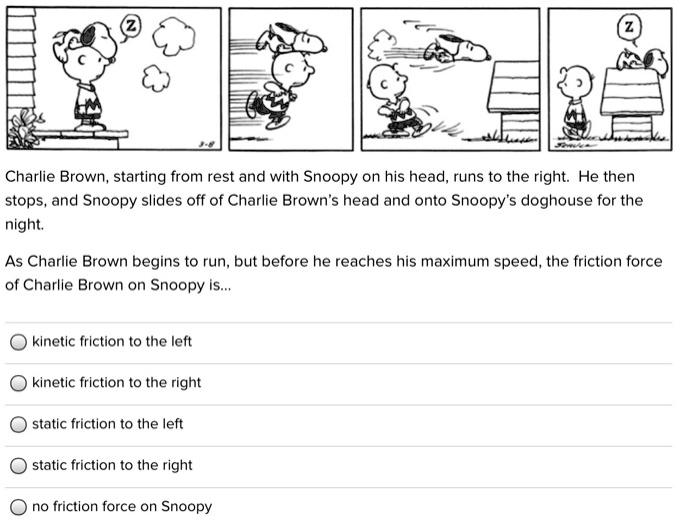 Z

3-8

Z

Charlie Brown, starting from rest and with Snoopy on his head, runs to the right. He then stops, and Snoopy slides off of Charlie Brown's head and onto Snoopy's doghouse for the night.

As Charlie Brown begins to run, but before he reaches his maximum speed, the friction force of Charlie Brown on Snoopy is...

kinetic friction to the left

kinetic friction to the right

static friction to the left

static friction to the right

no friction force on Snoopy