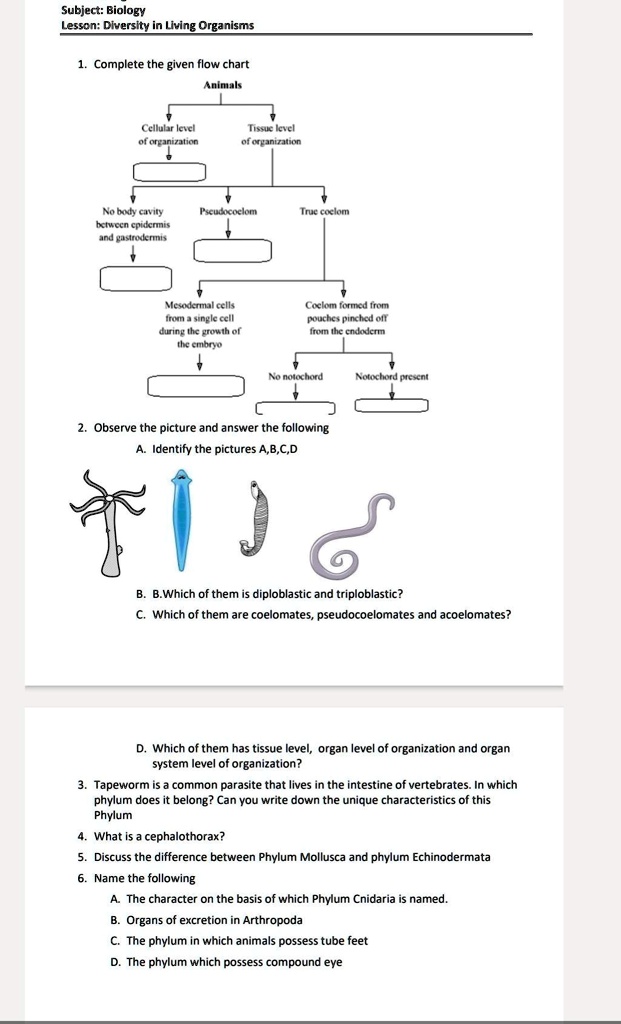 Subject: Biology
Lesson: Diversity in Living Organisms

1. Complete the given flow chart

Animals

Cellular level of organization

Tissue level of organization

No body cavity between epidermis and gastrodermis

Pseudocoelom

True coelom

Mesodermal cells from a single cell during the growth of the embryo

Coelom formed from pouches pinched off from the endoderm

No notochord

Notochord present

2. Observe the picture and answer the following

A. Identify the pictures A,B,C,D

B. B.Which of them is diploblastic and triploblastic?

C. Which of them are coelomates, pseudocoelomates and acoelomates?

D. Which of them has tissue level, organ level of organization and organ system level of organization?

3. Tapeworm is a common parasite that lives in the intestine of vertebrates. In which phylum does it belong? Can you write down the unique characteristics of this Phylum

4. What is a cephalothorax?

5. Discuss the difference between Phylum Mollusca and phylum Echinodermata

6. Name the following

A. The character on the basis of which Phylum Cnidaria is named.

B. Organs of excretion in Arthropoda

C. The phylum in which animals possess tube feet

D. The phylum which possess compound eye