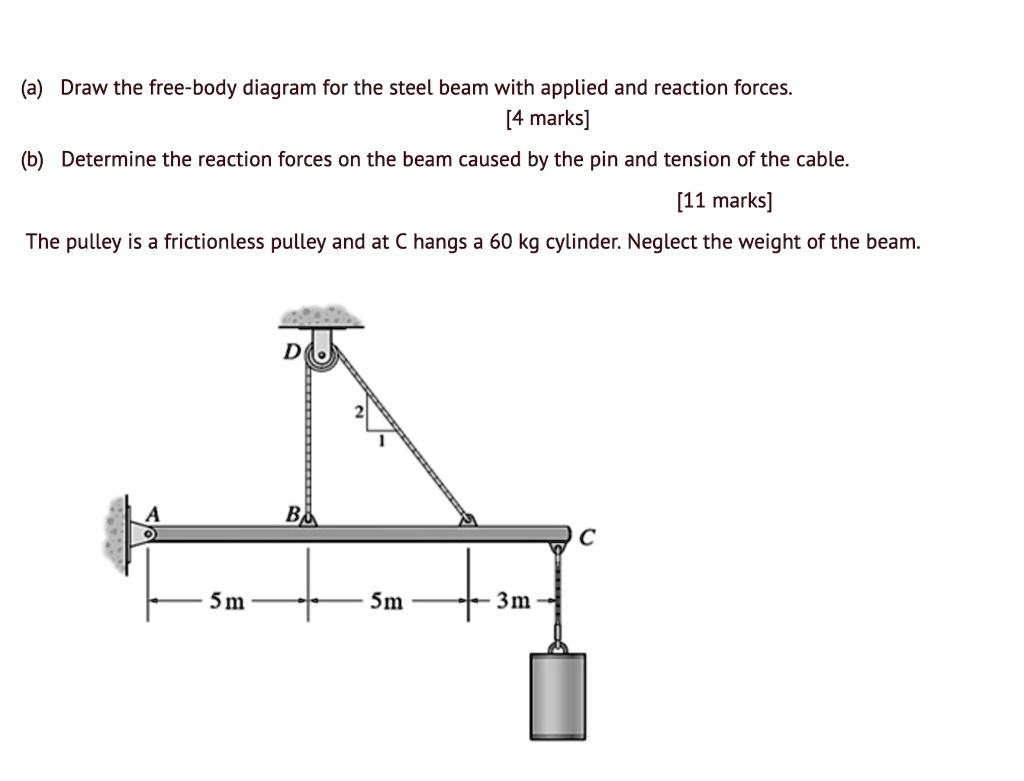 (a) Draw the free-body diagram for the steel beam with applied and reaction forces.

[4 marks]

(b) Determine the reaction forces on the beam caused by the pin and tension of the cable.

[11 marks]

The pulley is a frictionless pulley and at C hangs a 60 kg cylinder. Neglect the weight of the beam.

D

2

1

A

B

C

5m

5m

3m