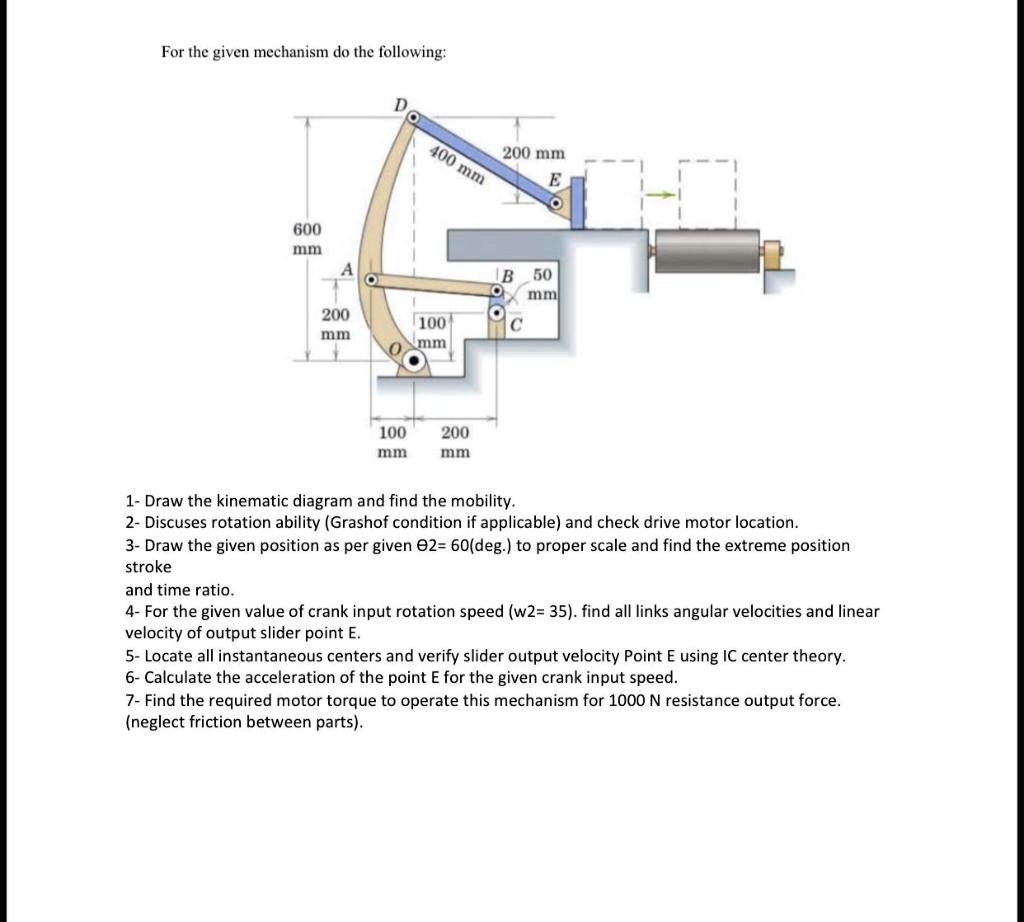 For the given mechanism do the following:

D
400 mm
200 mm
E
600 mm
A
B
50 mm
200 mm
100 mm
C
O
100 mm
200 mm

1- Draw the kinematic diagram and find the mobility.
2- Discuses rotation ability (Grashof condition if applicable) and check drive motor location.
3- Draw the given position as per given ϴ2= 60(deg.) to proper scale and find the extreme position stroke
and time ratio.
4- For the given value of crank input rotation speed (w2= 35). find all links angular velocities and linear velocity of output slider point E.
5- Locate all instantaneous centers and verify slider output velocity Point E using IC center theory.
6- Calculate the acceleration of the point E for the given crank input speed.
7- Find the required motor torque to operate this mechanism for 1000 N resistance output force. (neglect friction between parts).