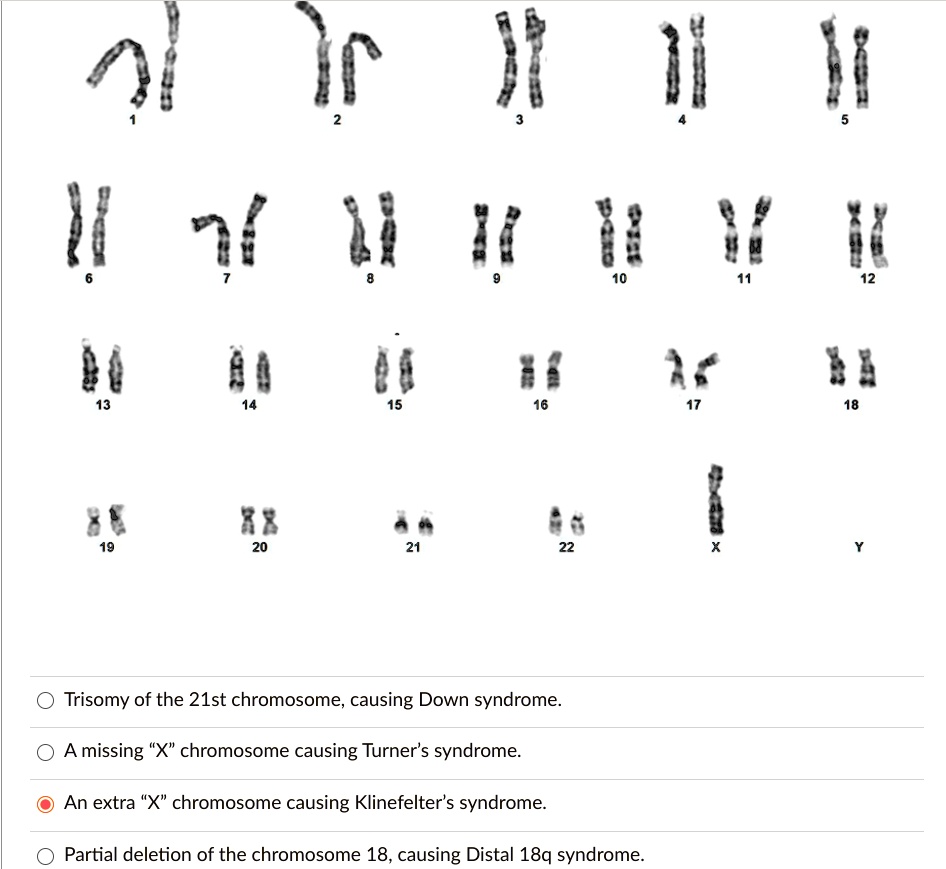 1 2 3 4 5

6 7 8 9 10 11 12

13 14 15 16 17 18

19 20 21 22 X Y

Trisomy of the 21st chromosome, causing Down syndrome.

A missing “X” chromosome causing Turner’s syndrome.

An extra “X” chromosome causing Klinefelter’s syndrome.

Partial deletion of the chromosome 18, causing Distal 18q syndrome.